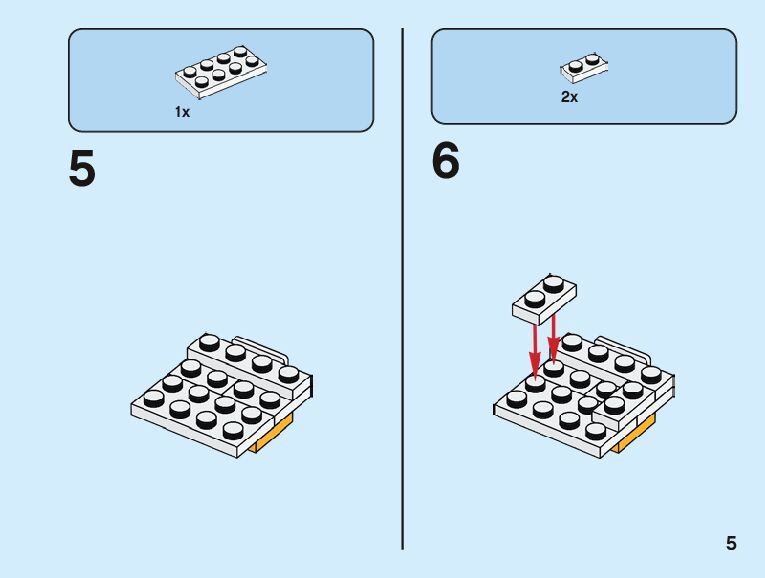 1x

5

2x

6

5