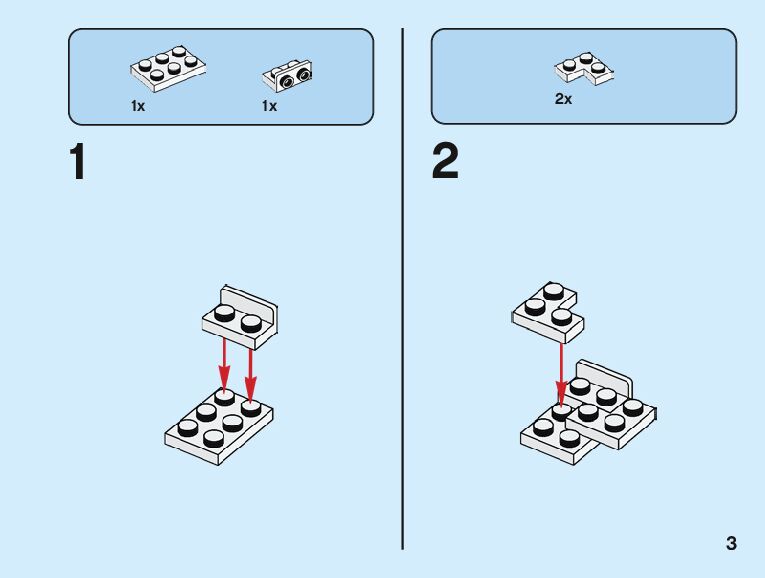 1x
1x

1

2x

2

3