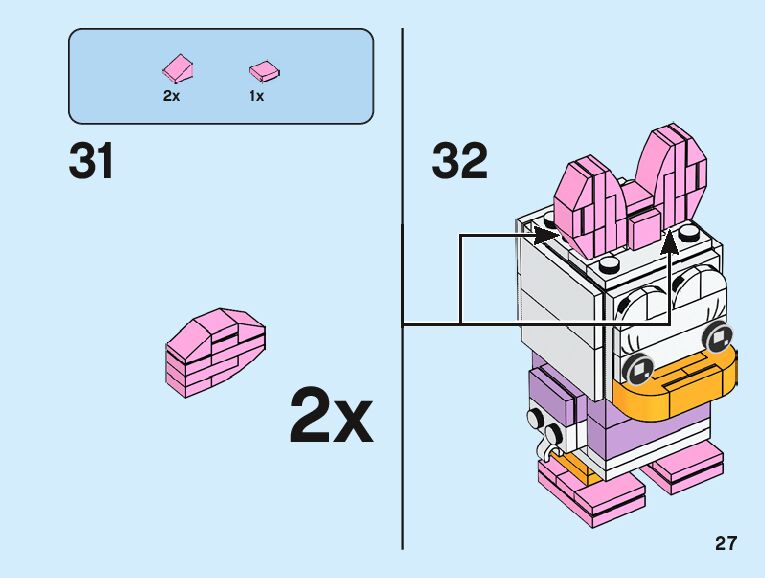 2x 1x

31

2x

32

27