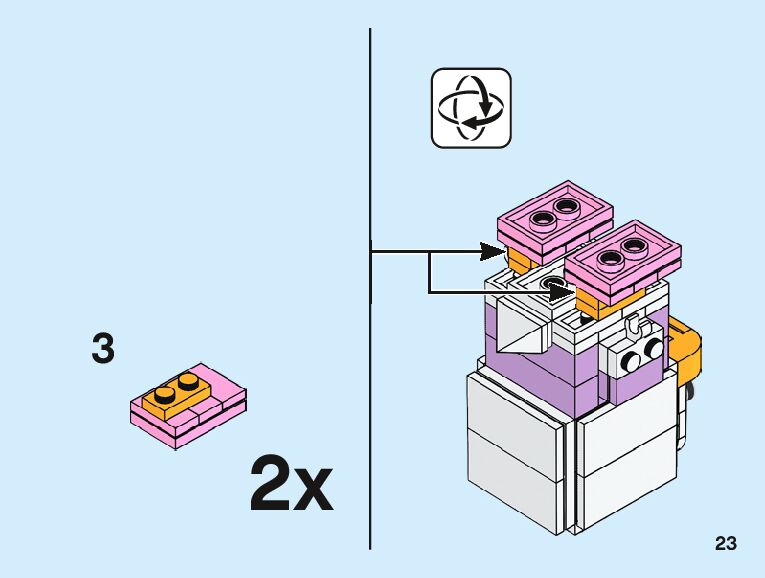 3

2x

23