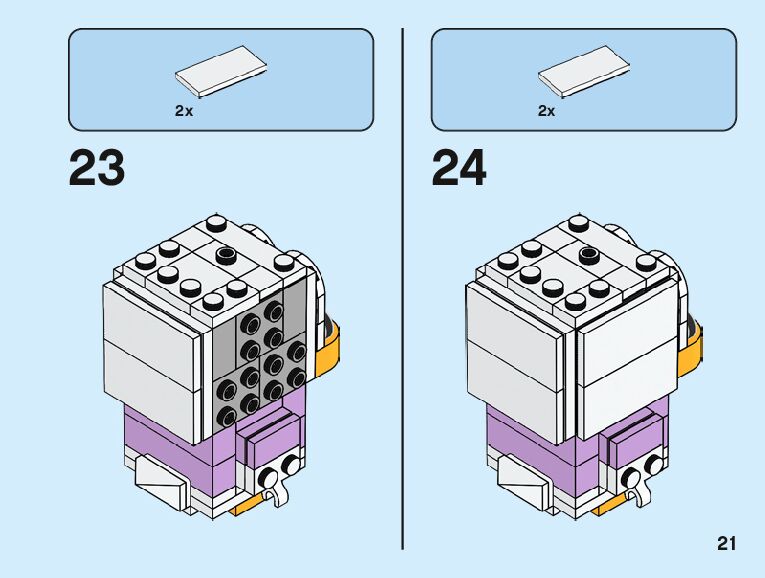 2x

23

2x

24

21