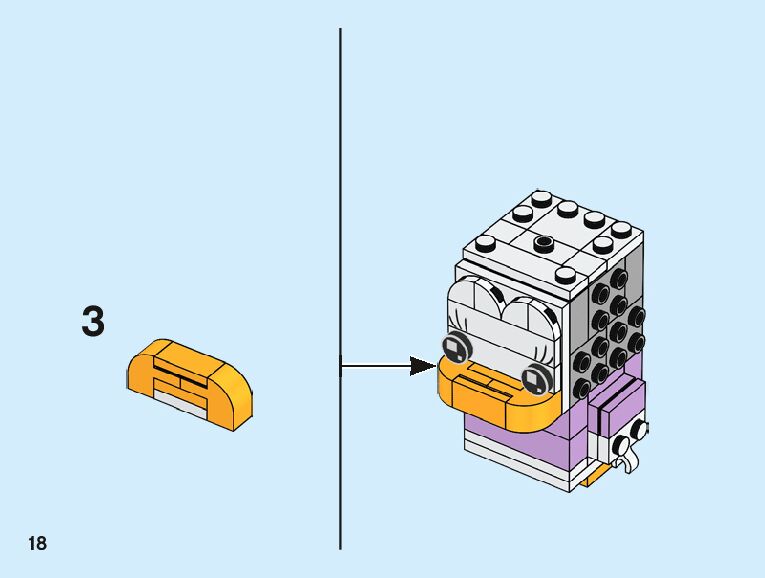 3

18