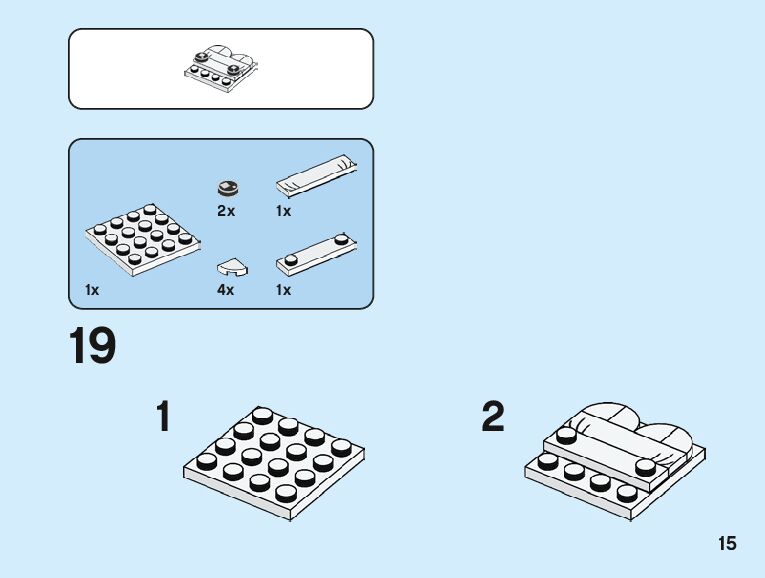 2x
1x
1x
4x
1x

19

1

2

15