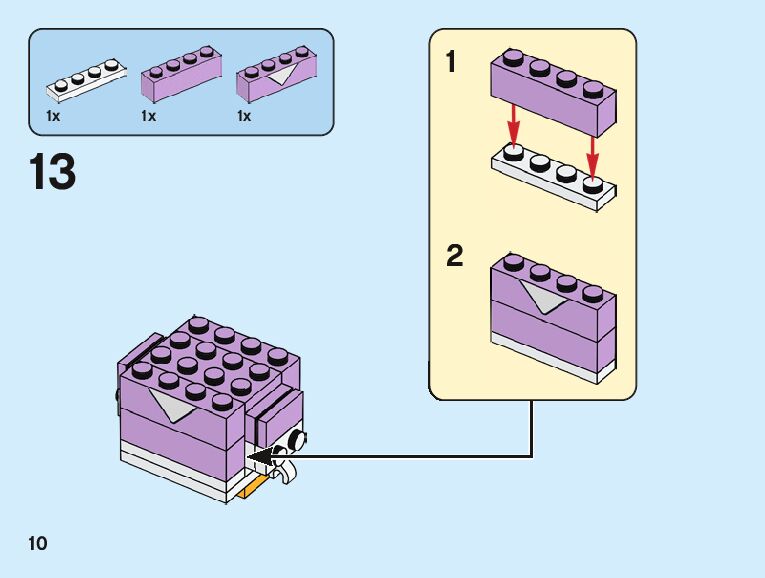 1x
1x
1x

13

1

2

10