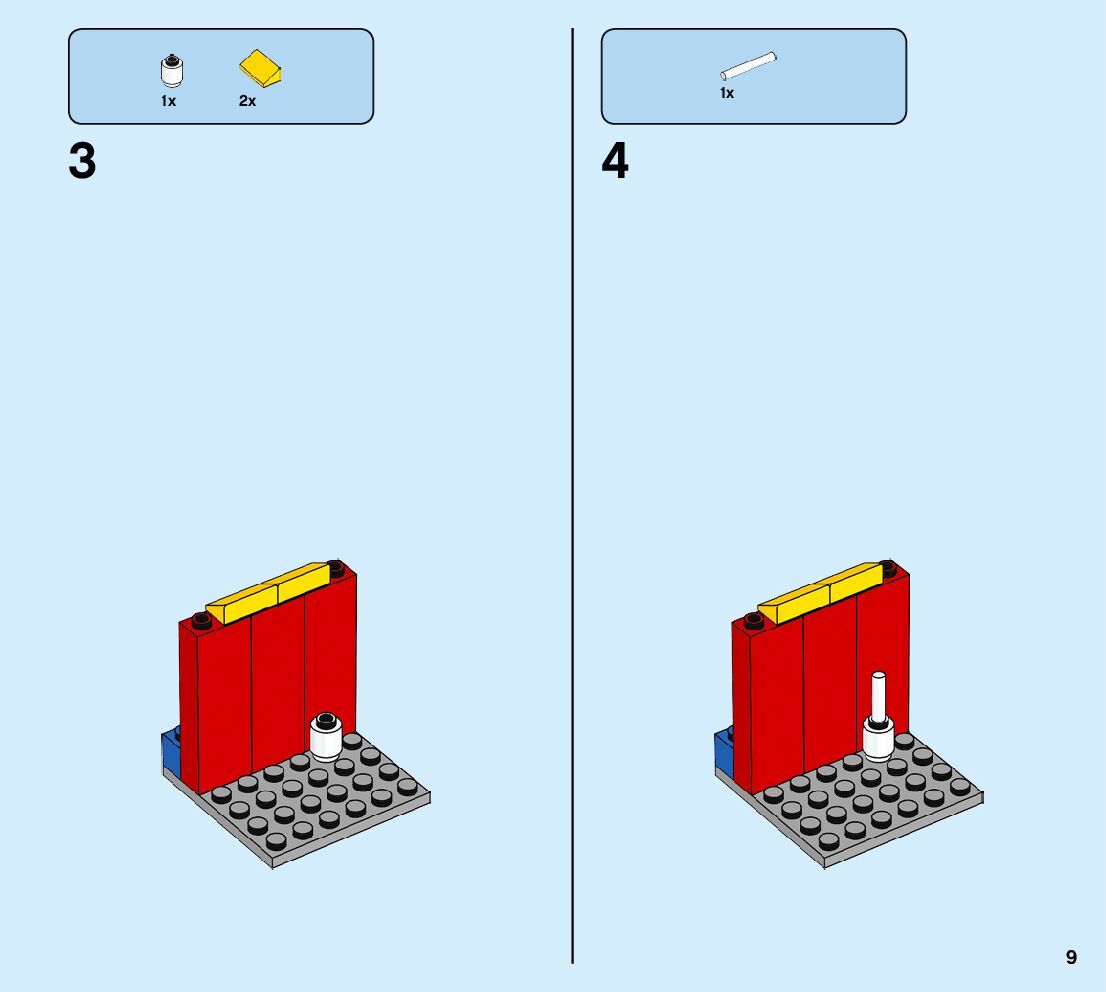 1x 2x

3

1x

4

9