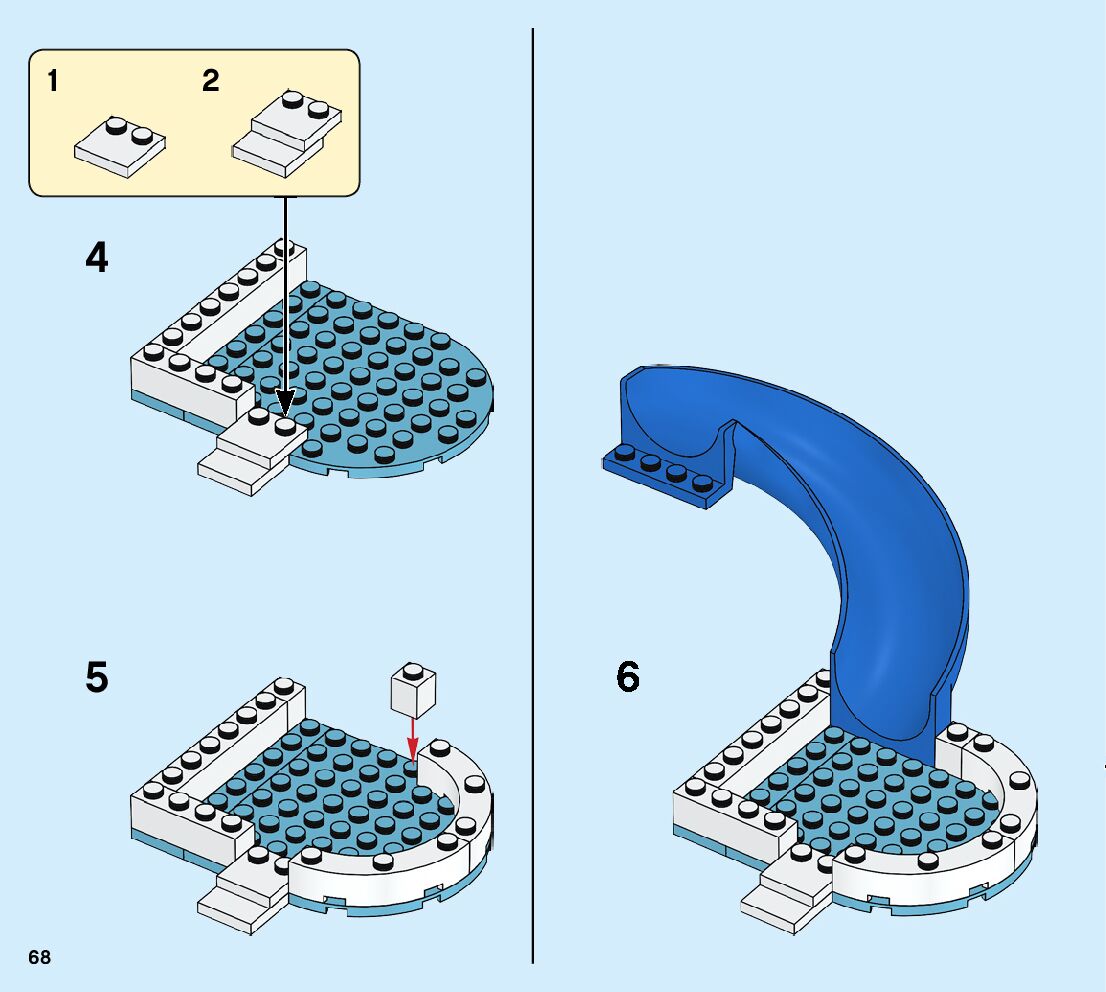 1
2
4
5
6
68