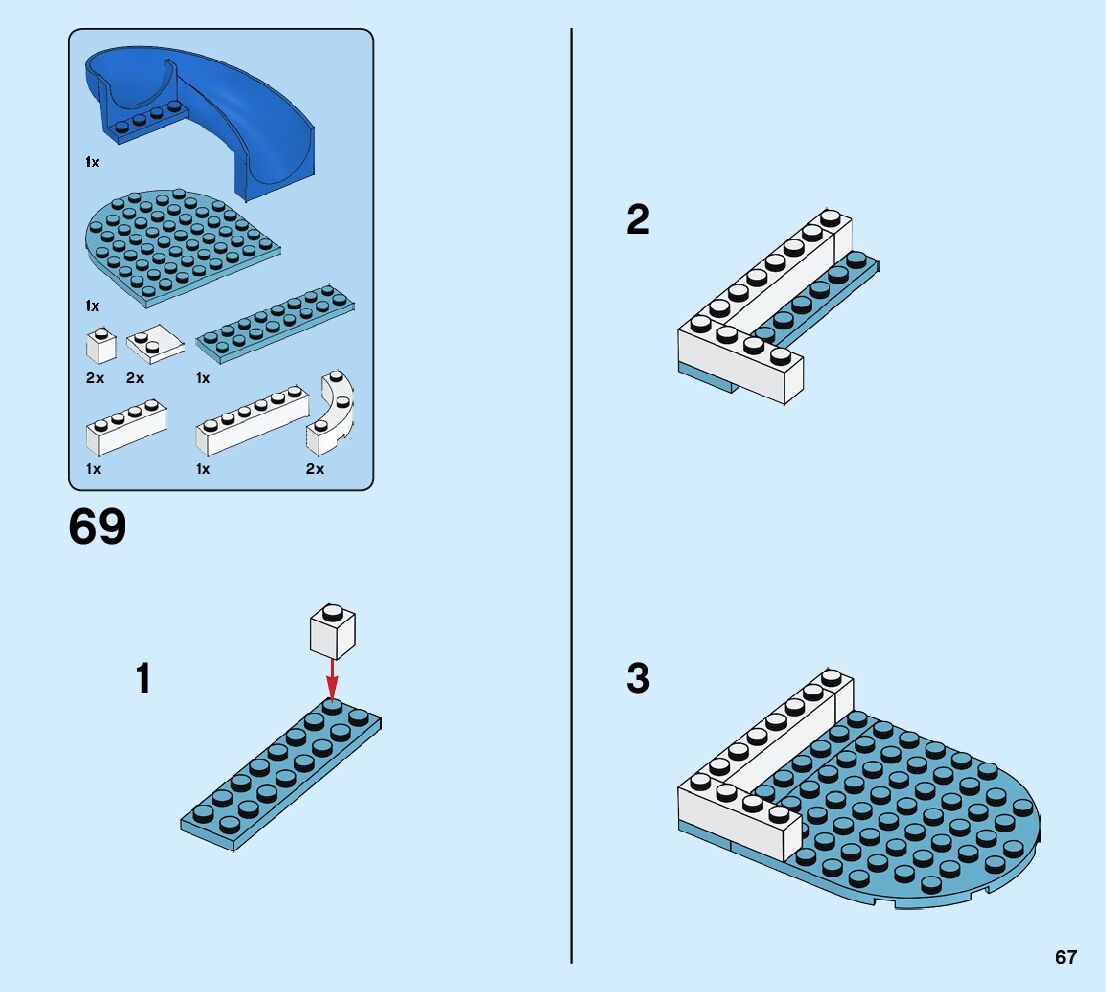 1x

1x

2x 2x 1x

1x 1x 2x

69

1

2

3

67