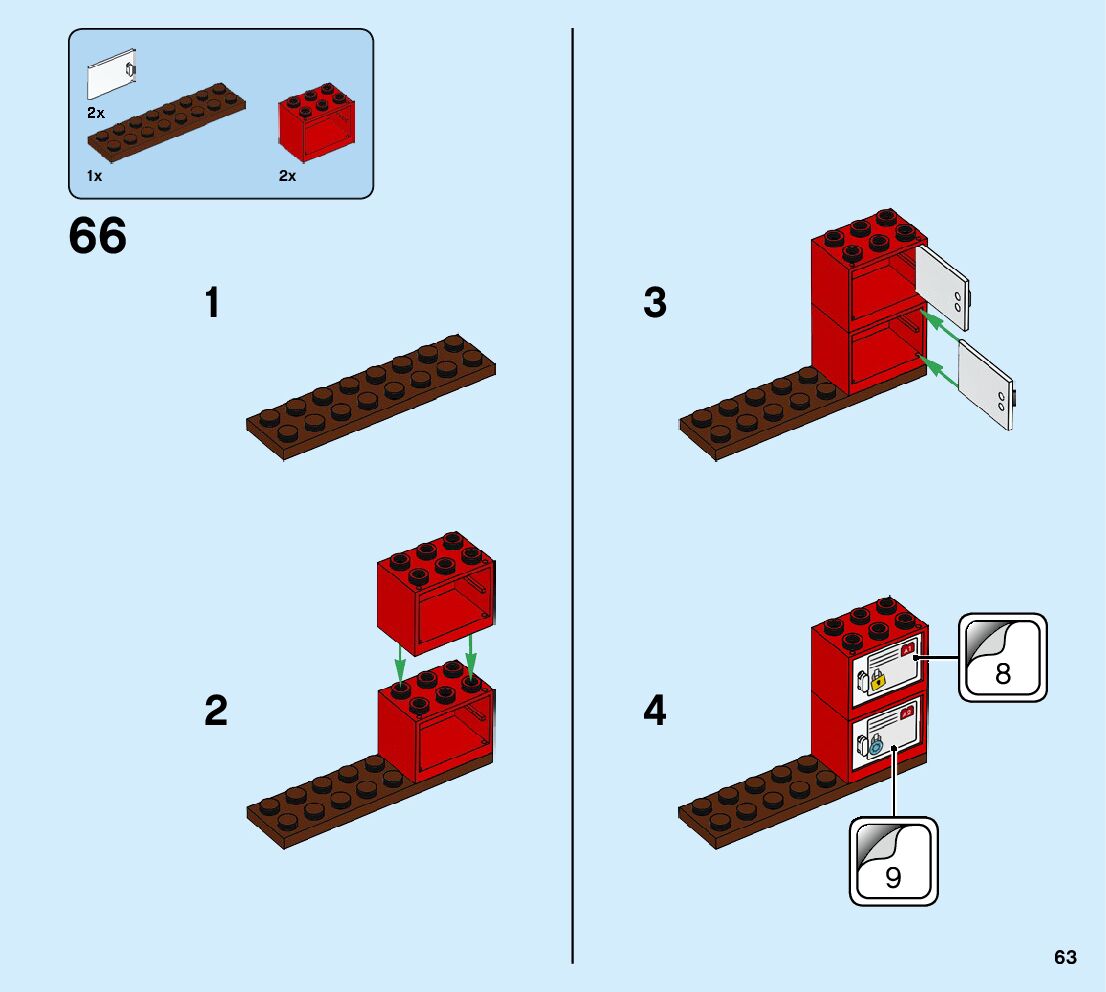 2x
1x
2x
66
1
2
3
4
8
9
63