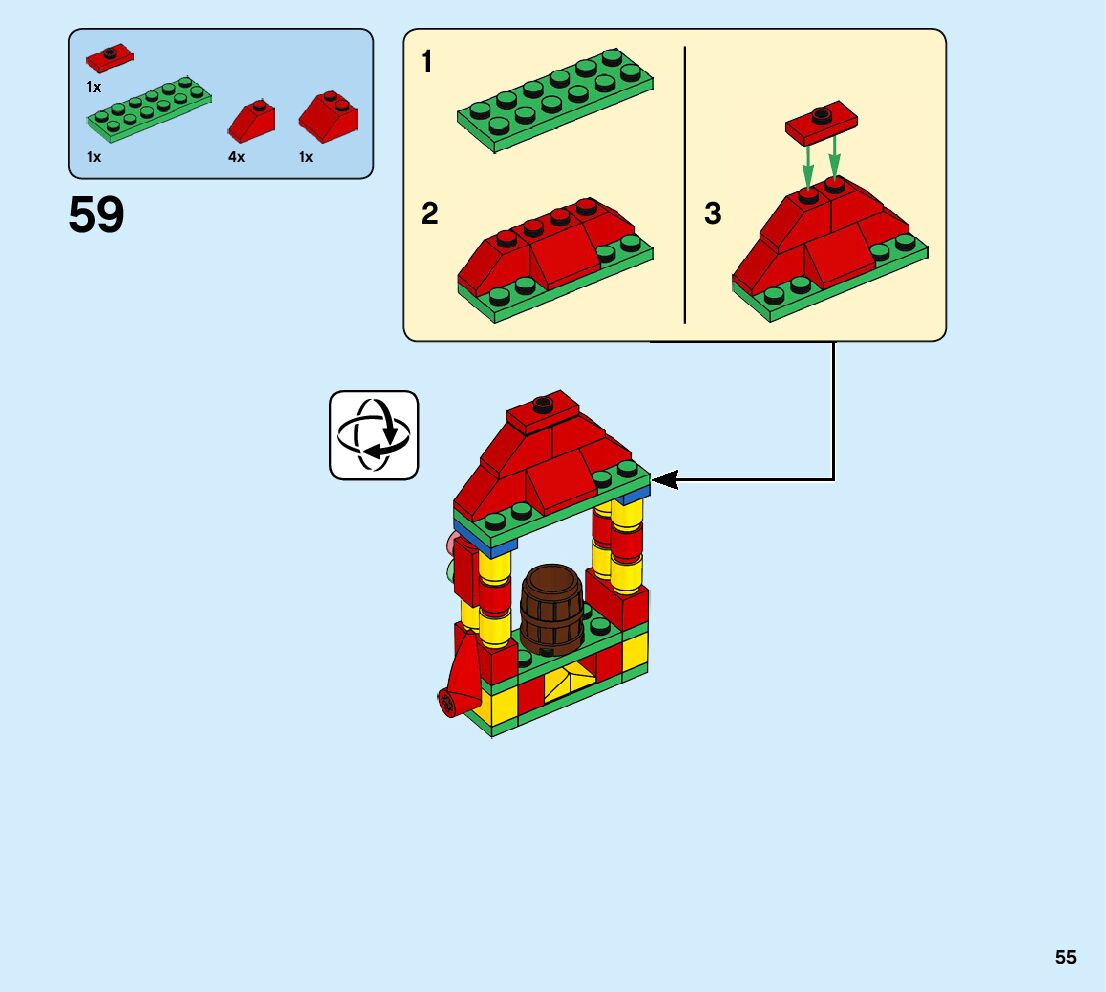 1x
1x
4x
1x

59

1
2
3

55