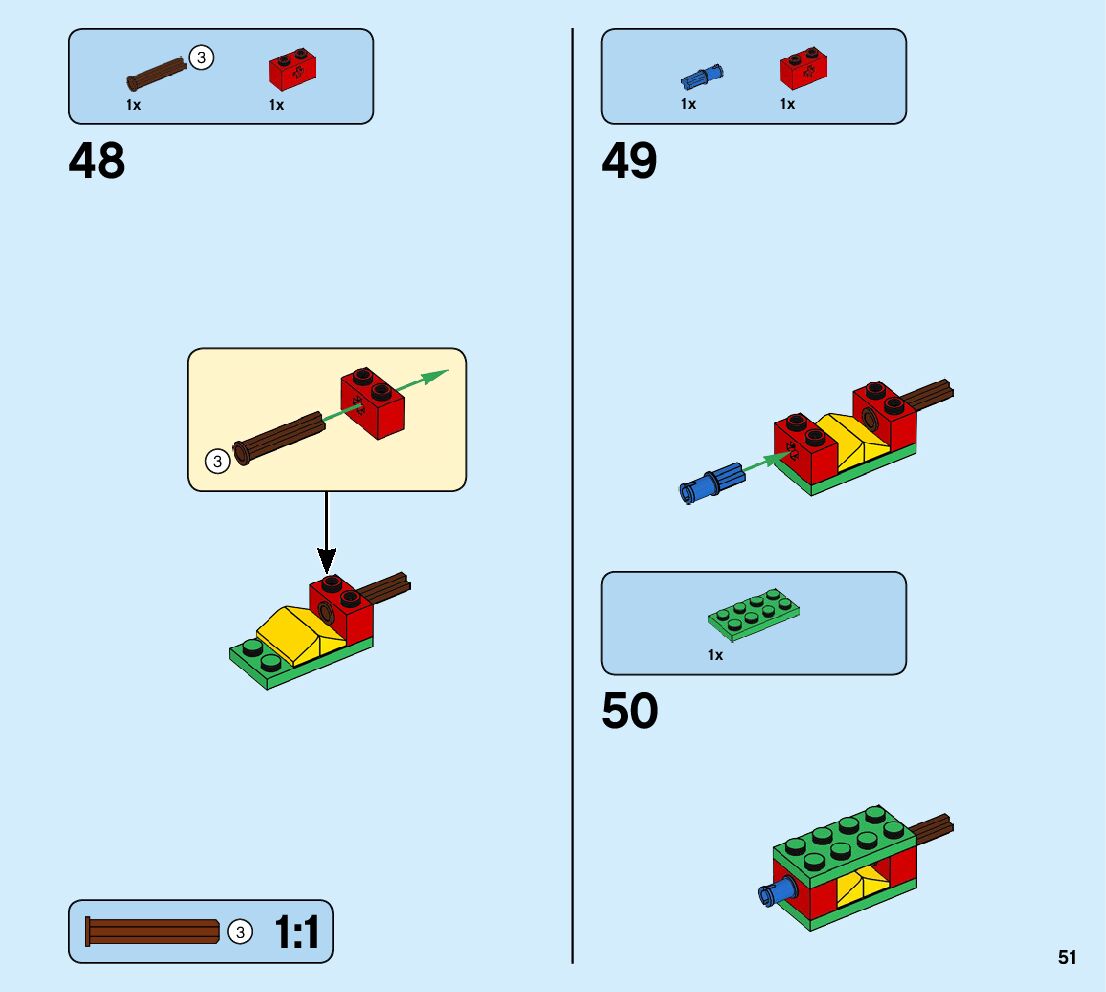 3
1x 1x

48

3

3 1:1

1x 1x

49

1x

50

51