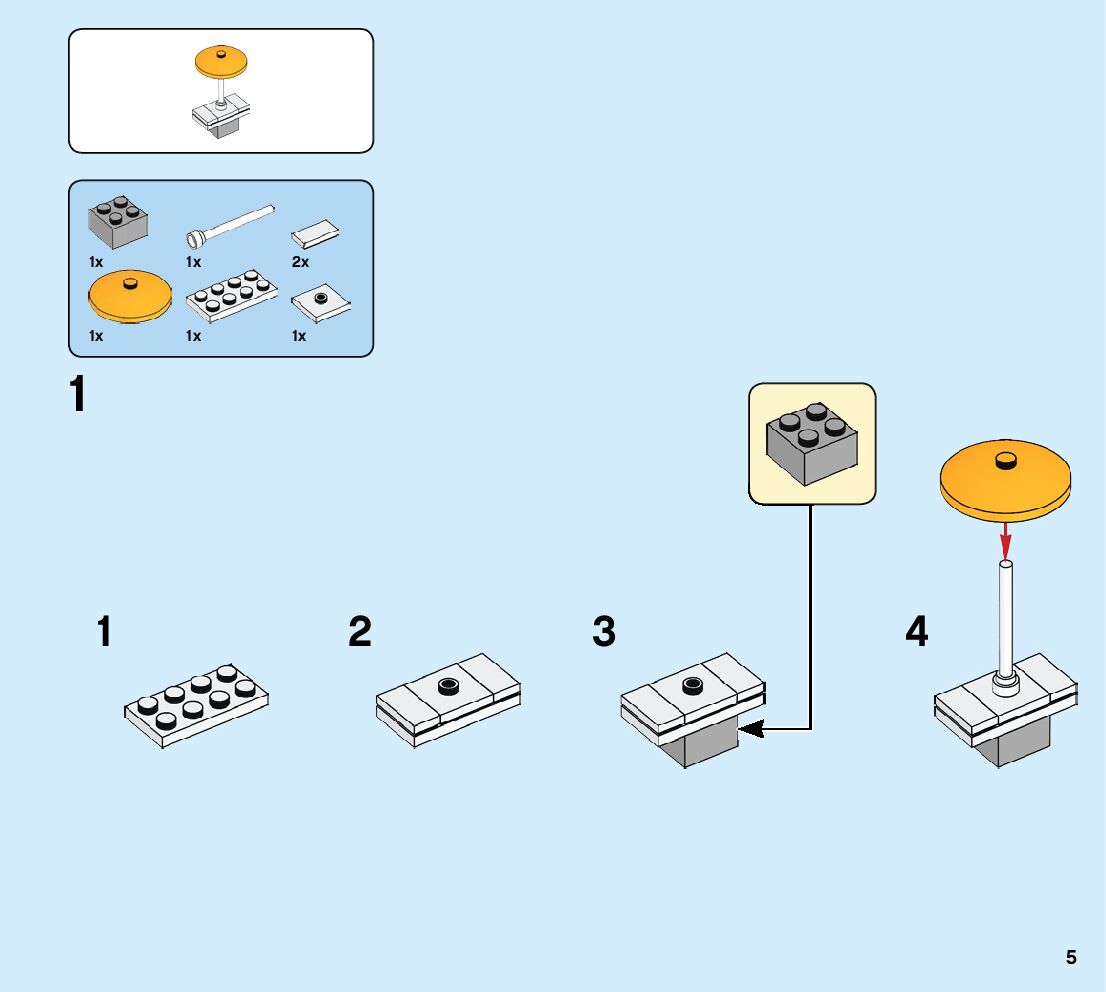 1x
1x
2x
1x
1x
1x

1

1

2

3

4

5