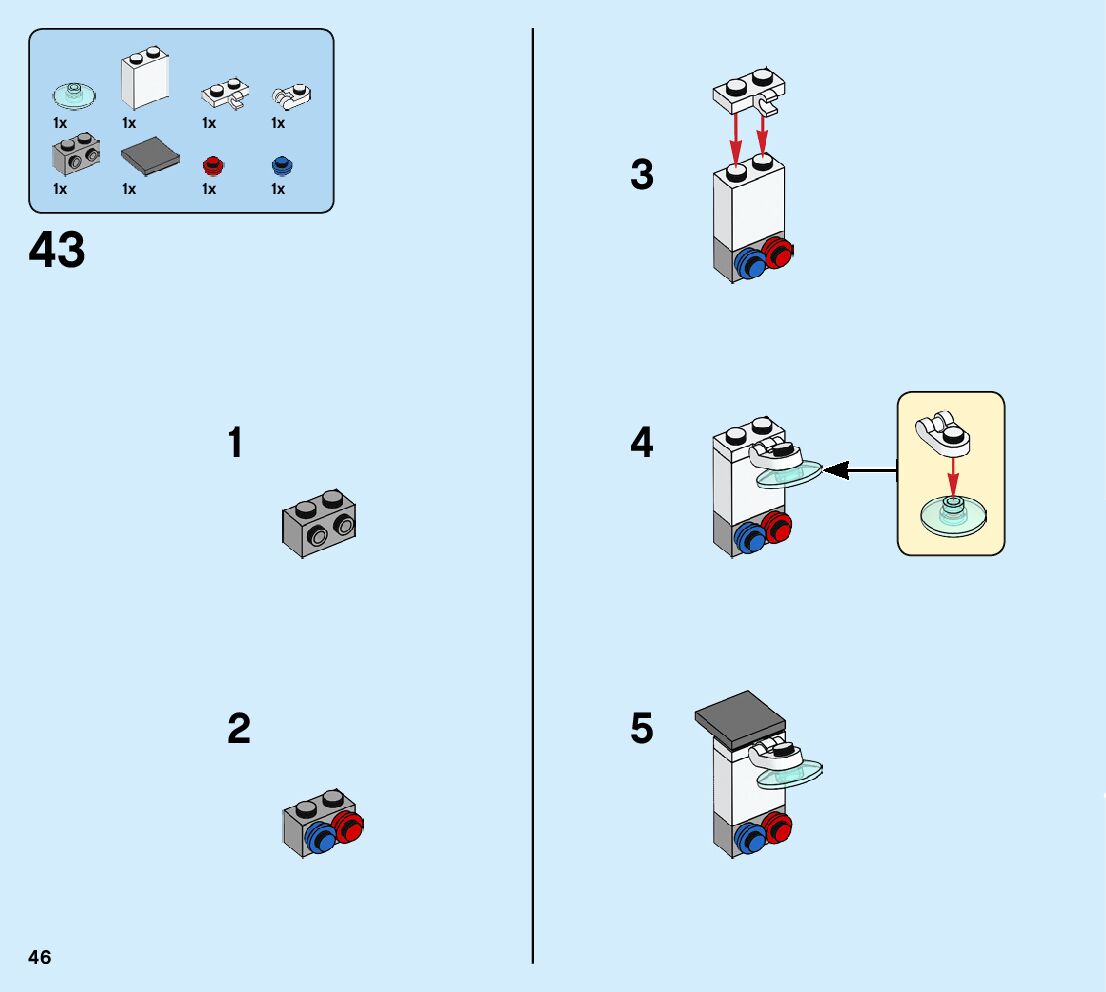 1x 1x 1x 1x
1x 1x 1x 1x

43

1

2

3

4

5

46