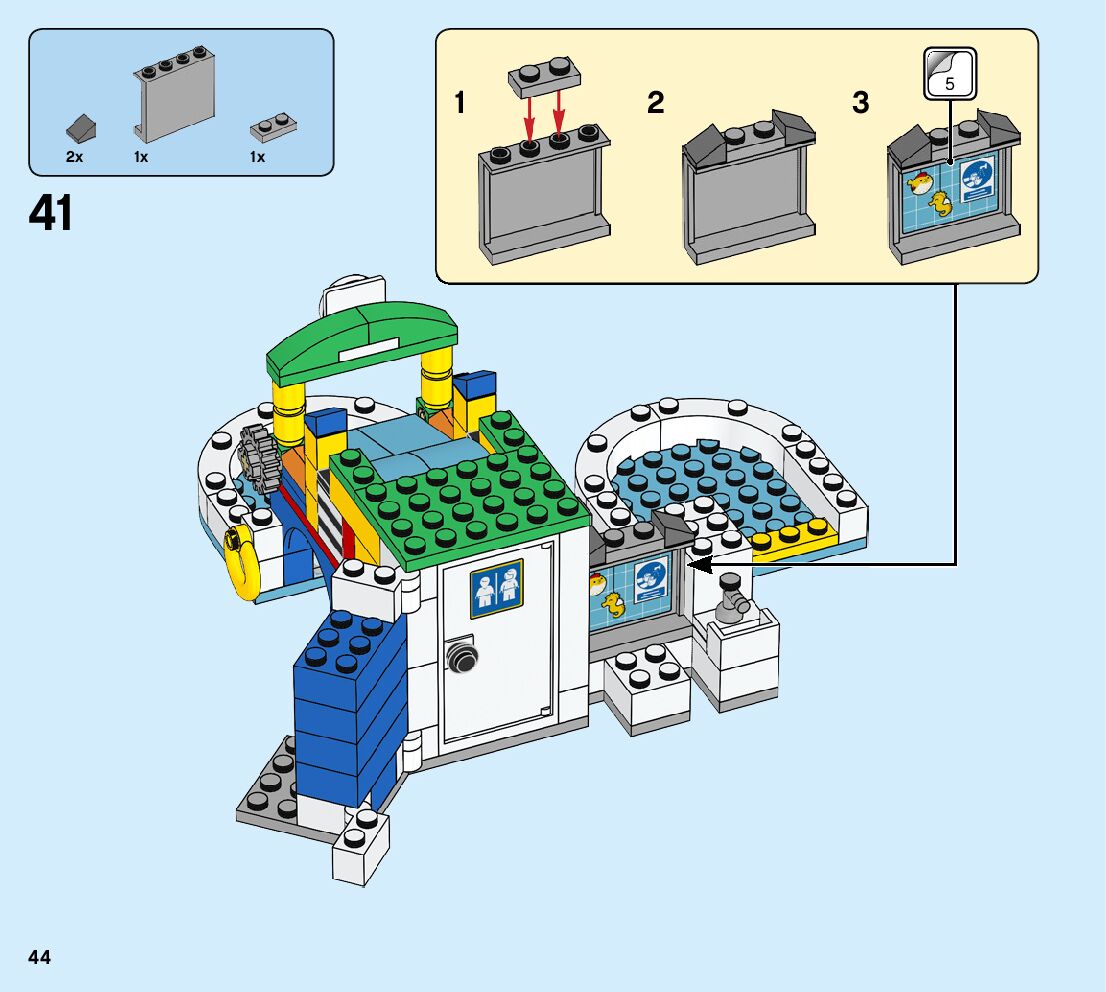 2x 1x 1x

41

1 2 3

5

44