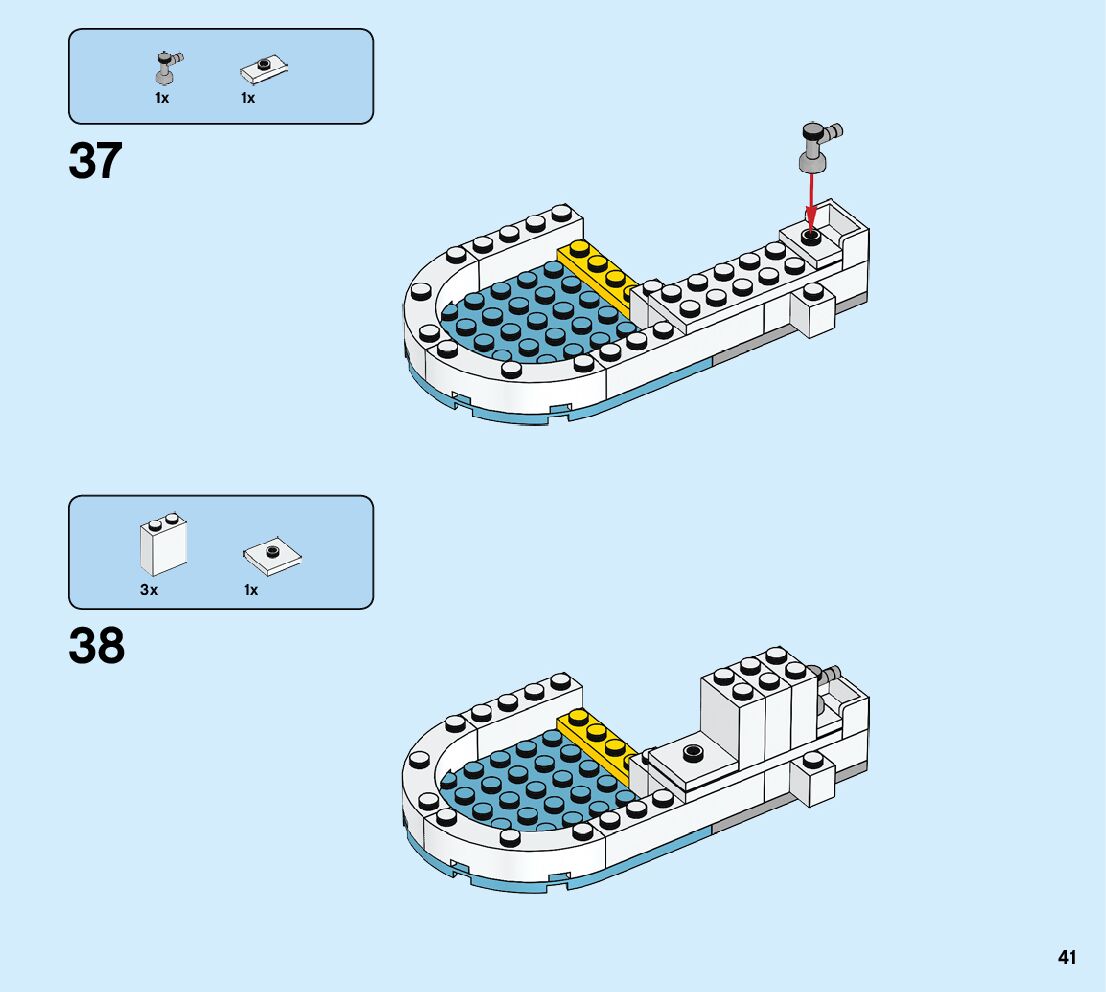 1x 1x

37

3x 1x

38

41