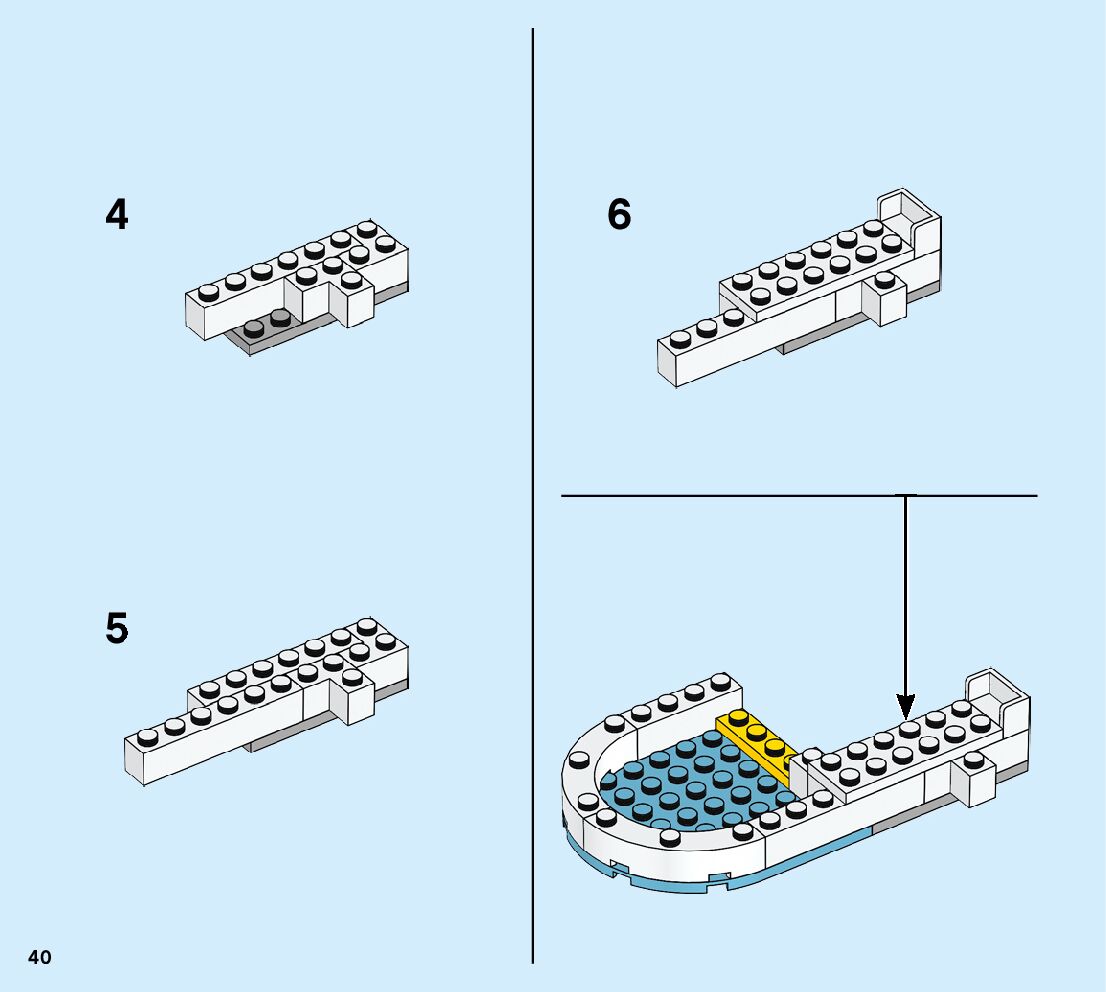 4

5

6

40