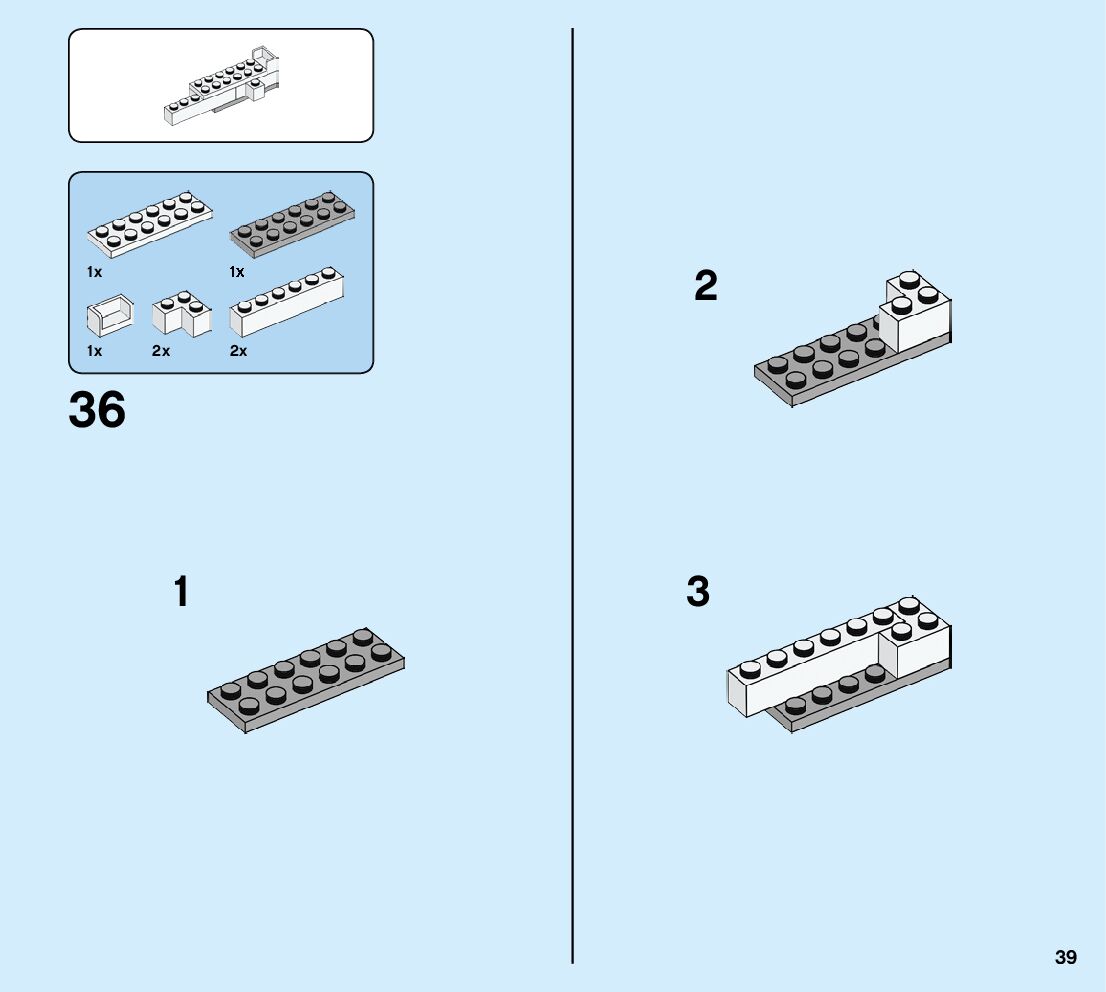 1x
1x
1x
2x
2x

36

1

2

3

39