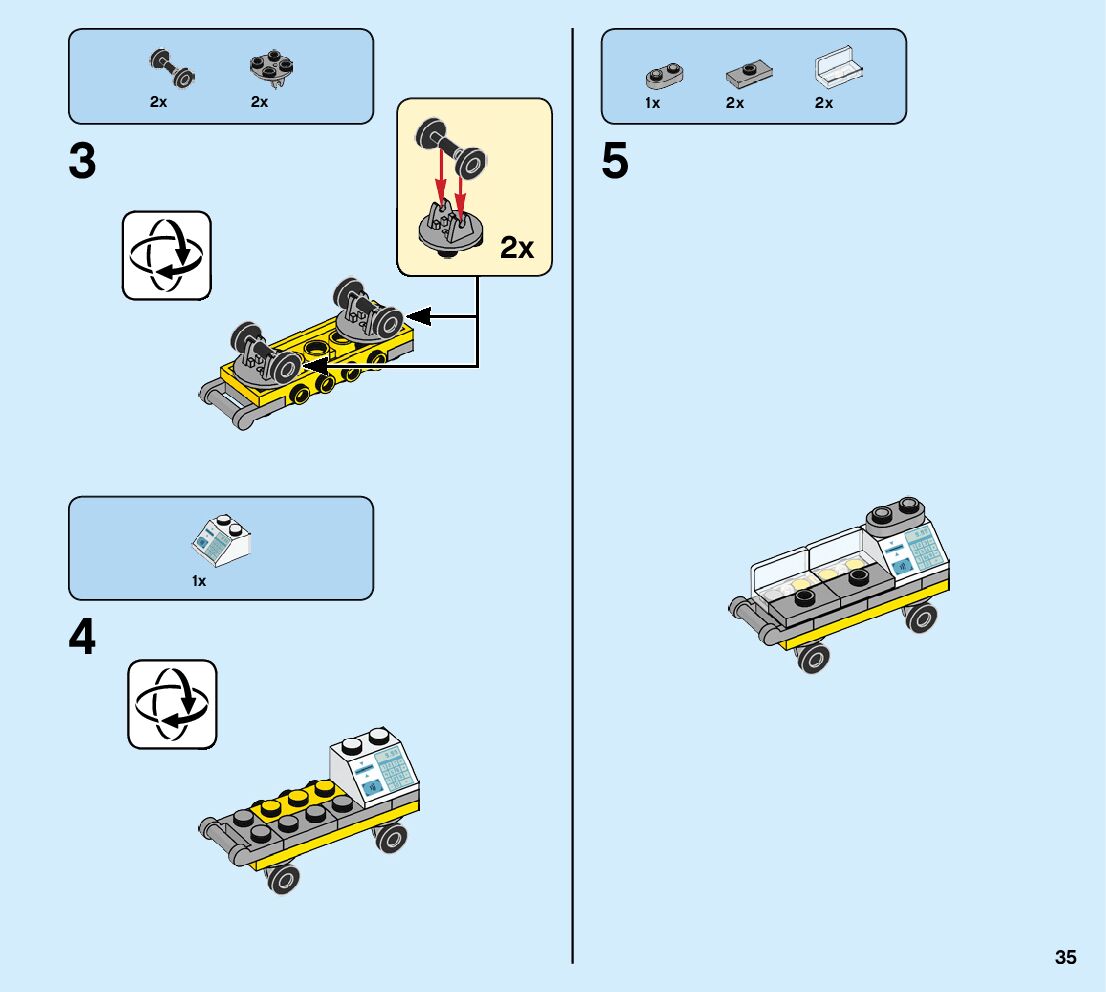 2x 2x

3

2x

1x

4

1x 2x 2x

5

35