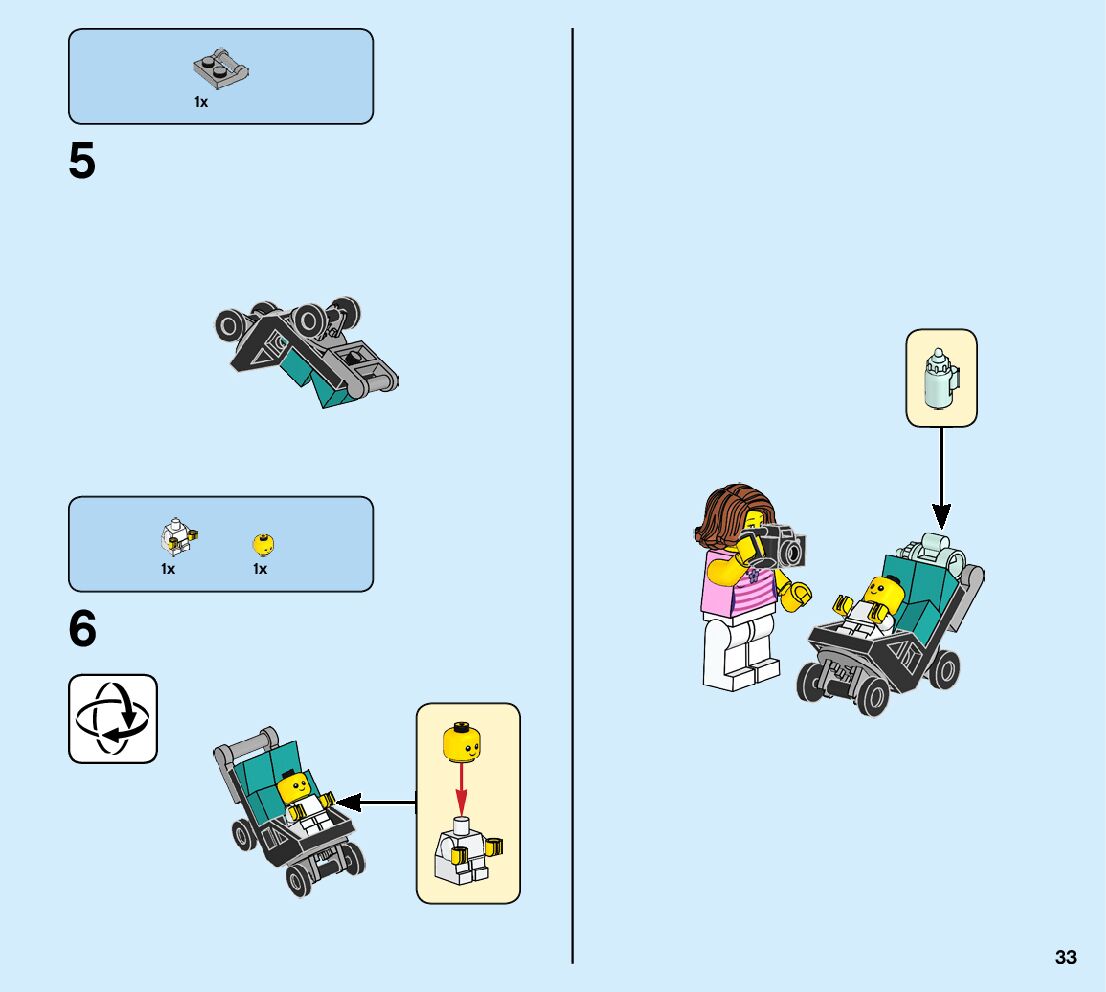 1x

5

1x 1x

6

33