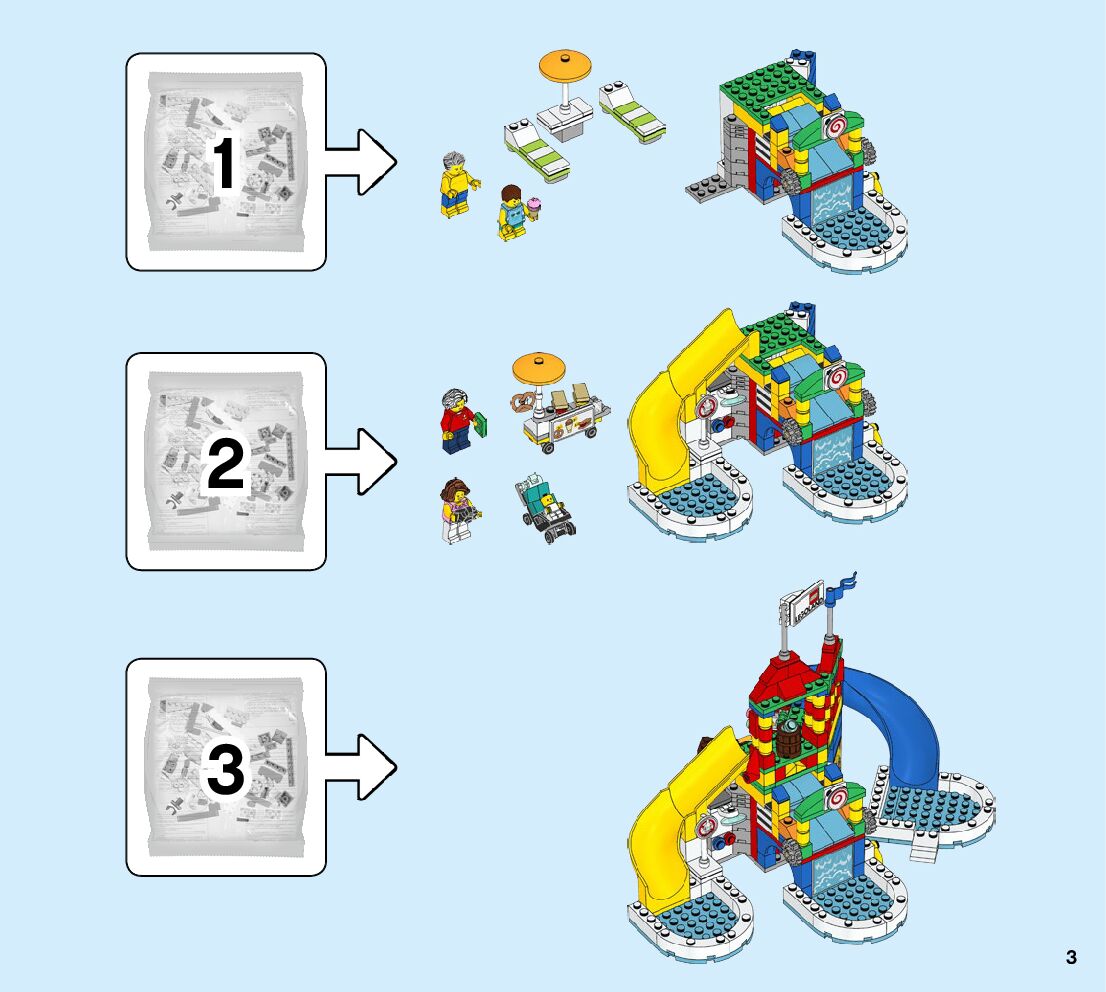 1

2

3

3