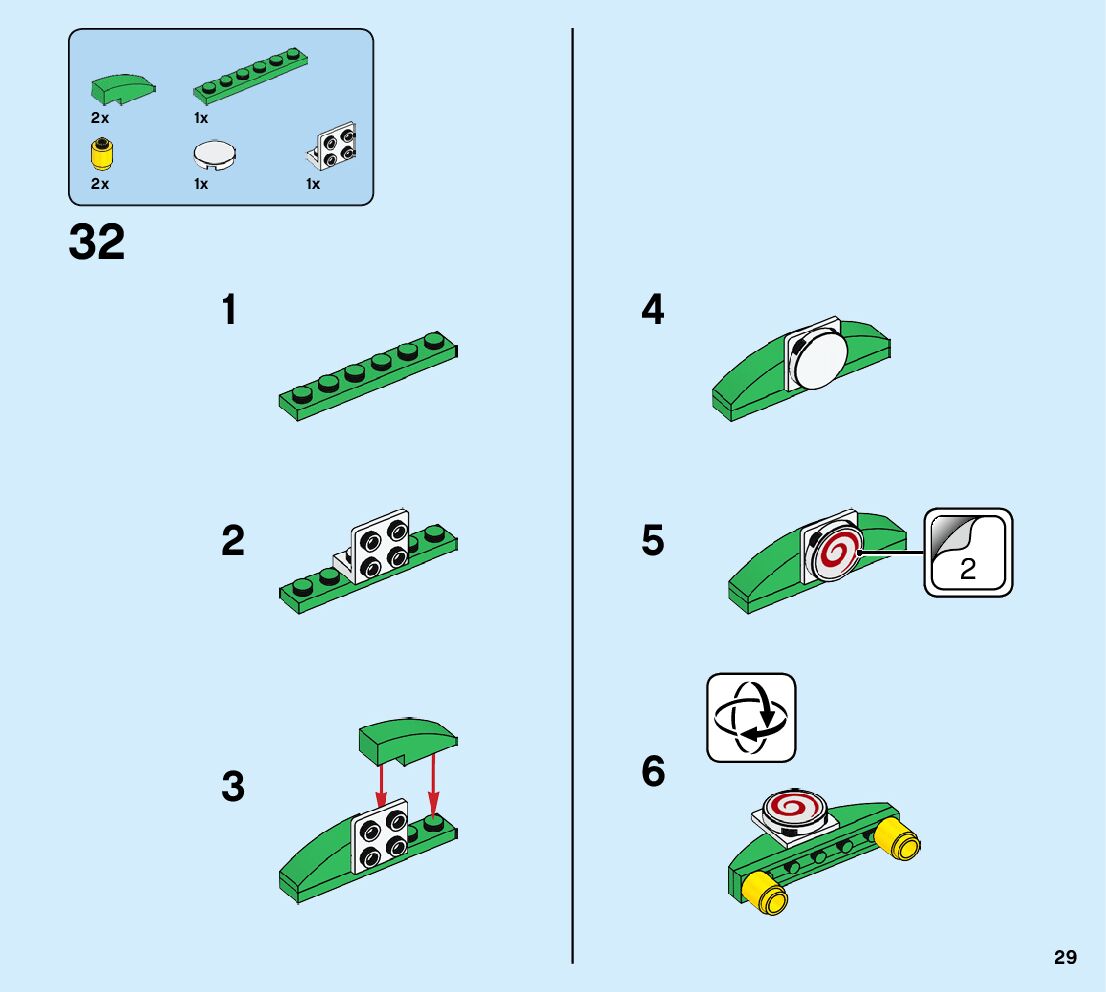 2x
1x
2x
1x
1x

32

1

2

3

4

5

2

6

29