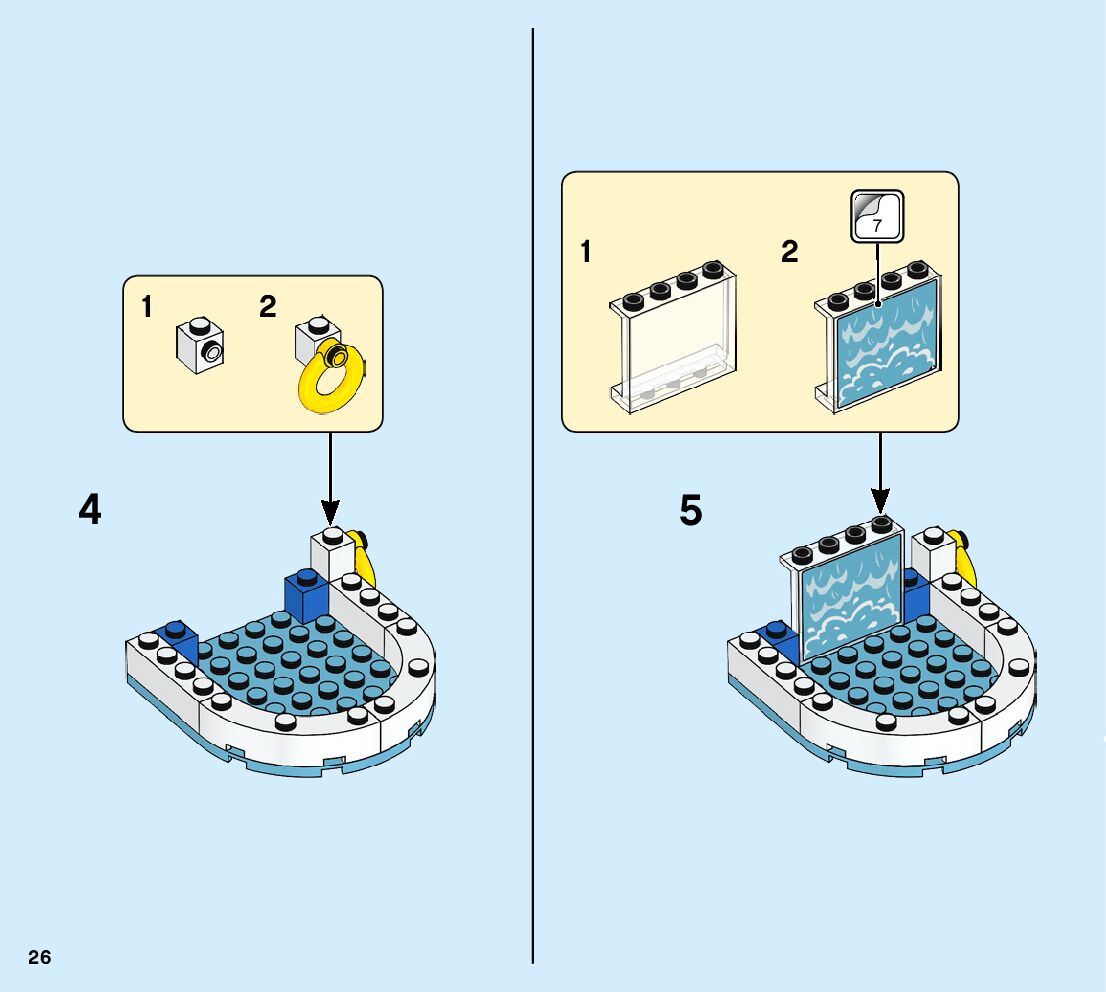 1 2

4

1 2

7

5

26