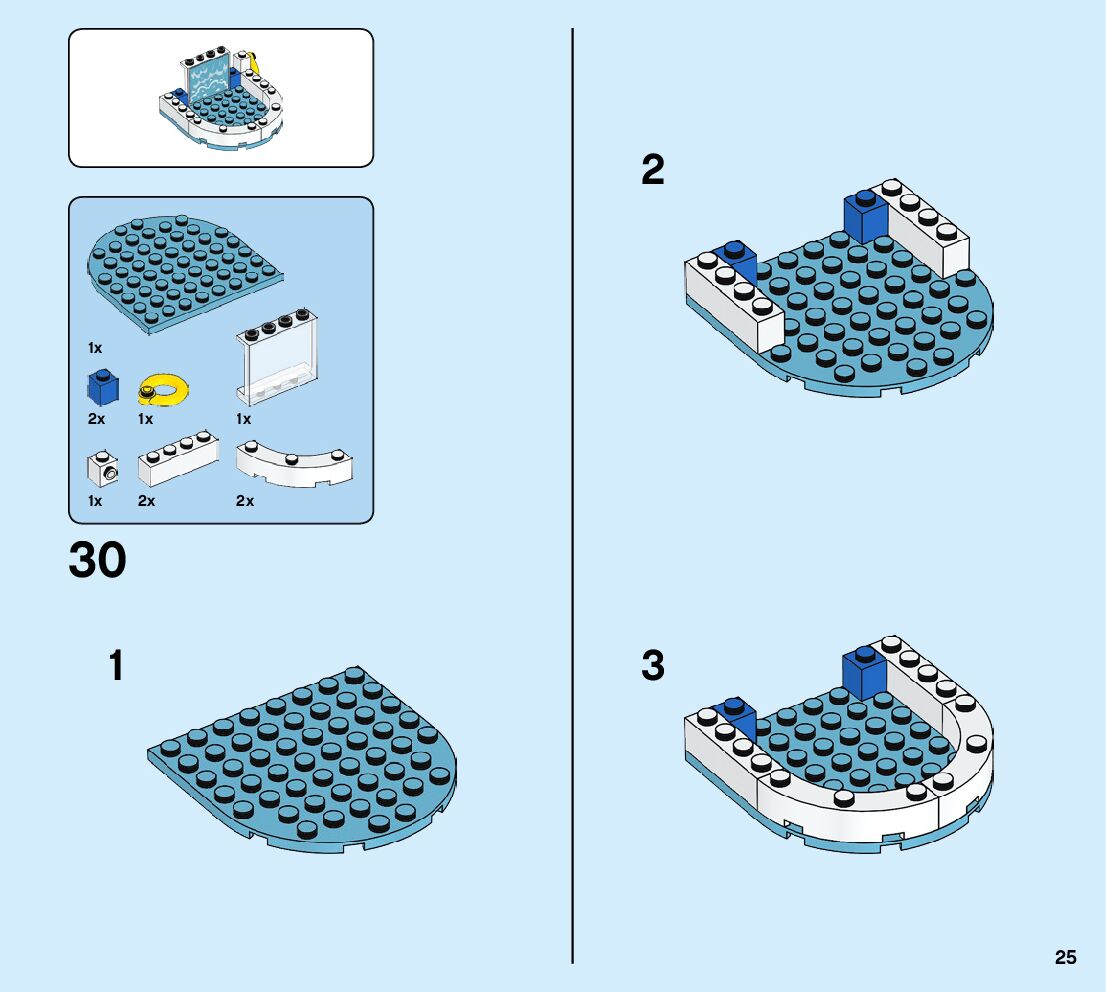 1x

2x 1x 1x

1x 2x 2x

30

1

2

3

25