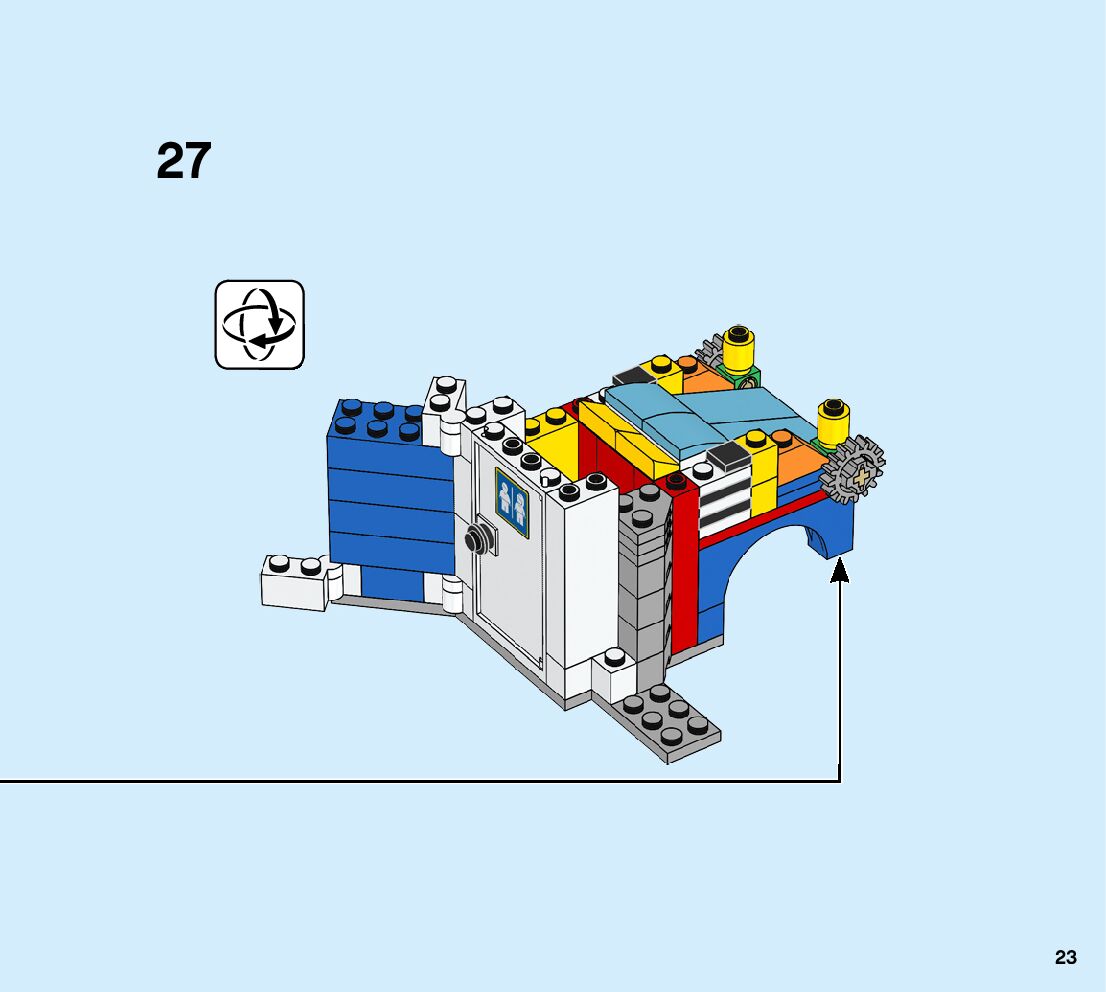 27

23