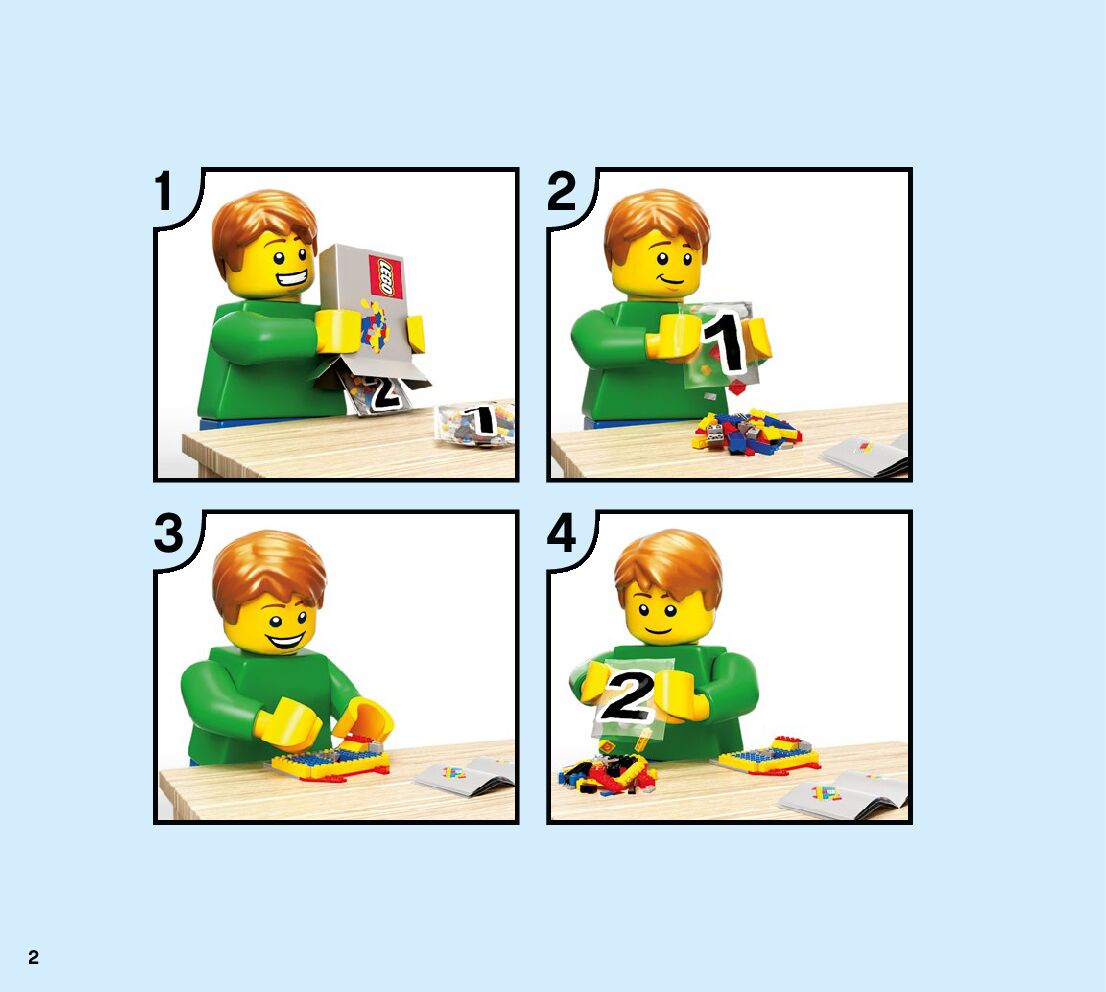 1

LEGO

2

1

2

1

3

4

2

2