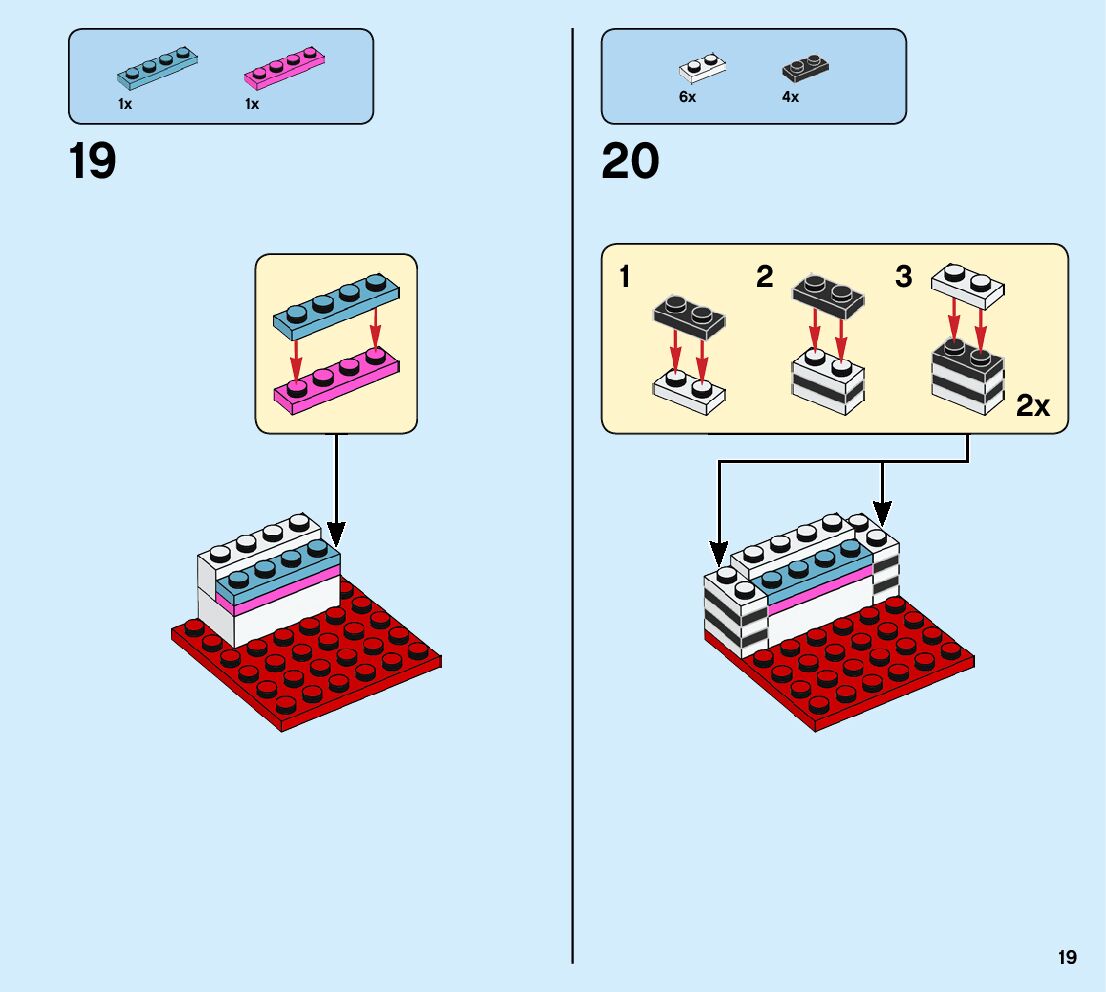 1x 1x

19

6x 4x

20

1 2 3

2x

19