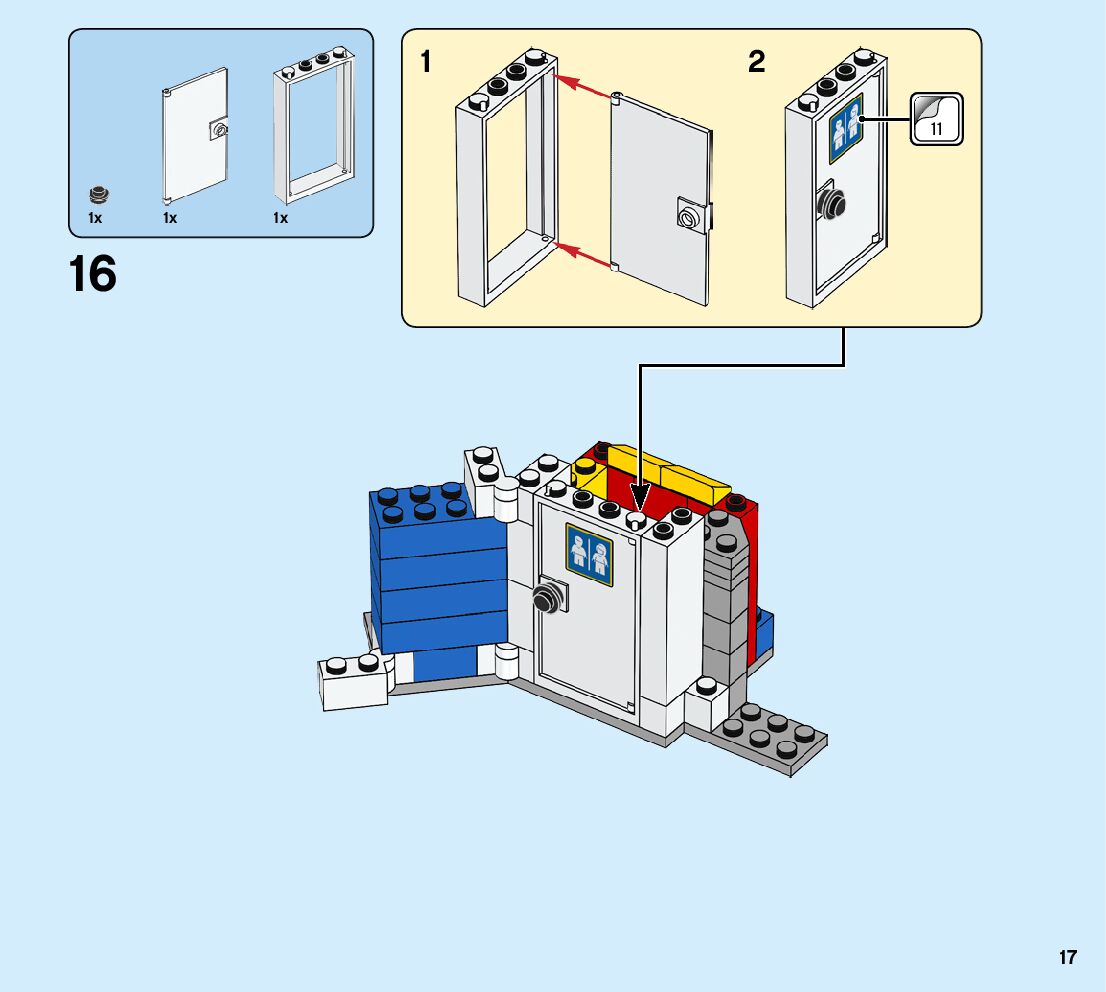 1x 1x 1x

16

1

2

11

17