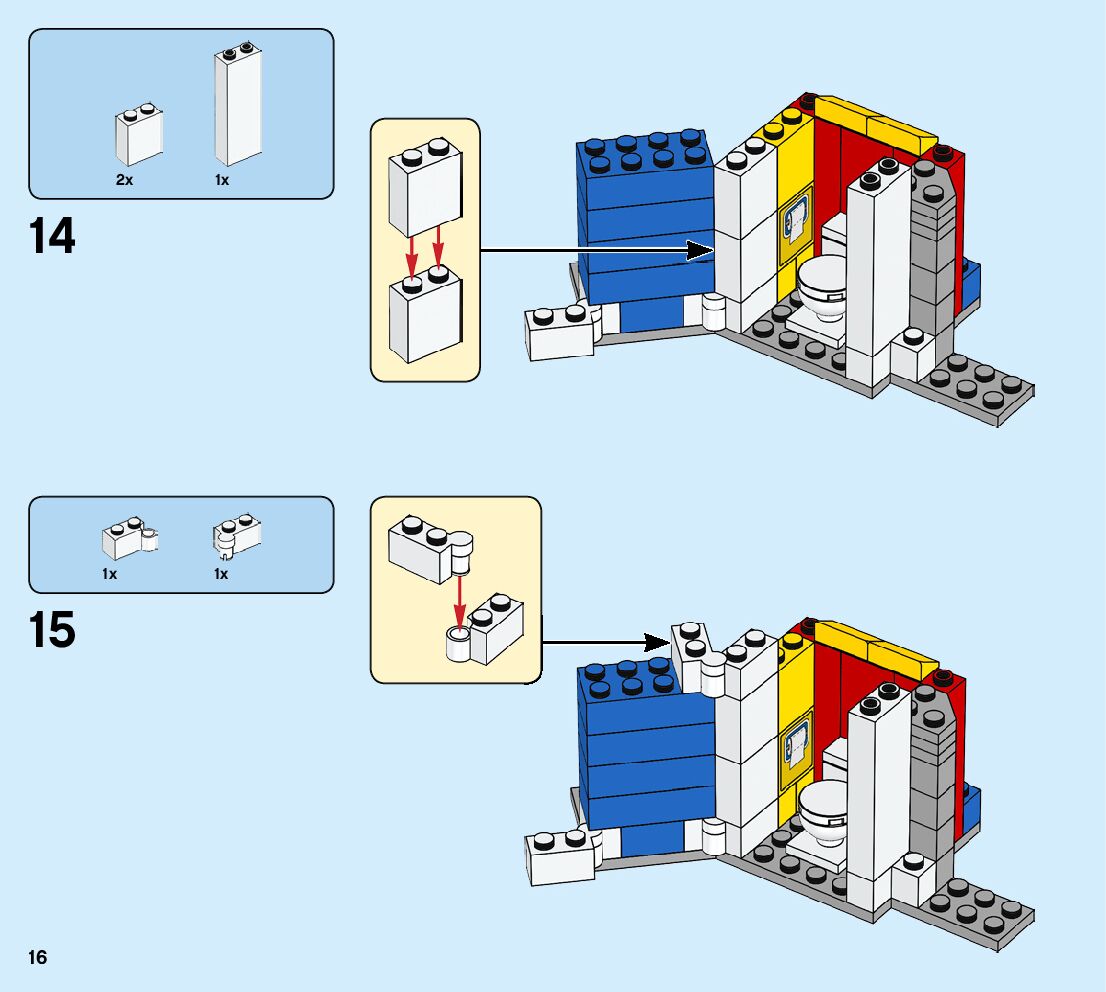 2x
1x

14

1x
1x

15

16