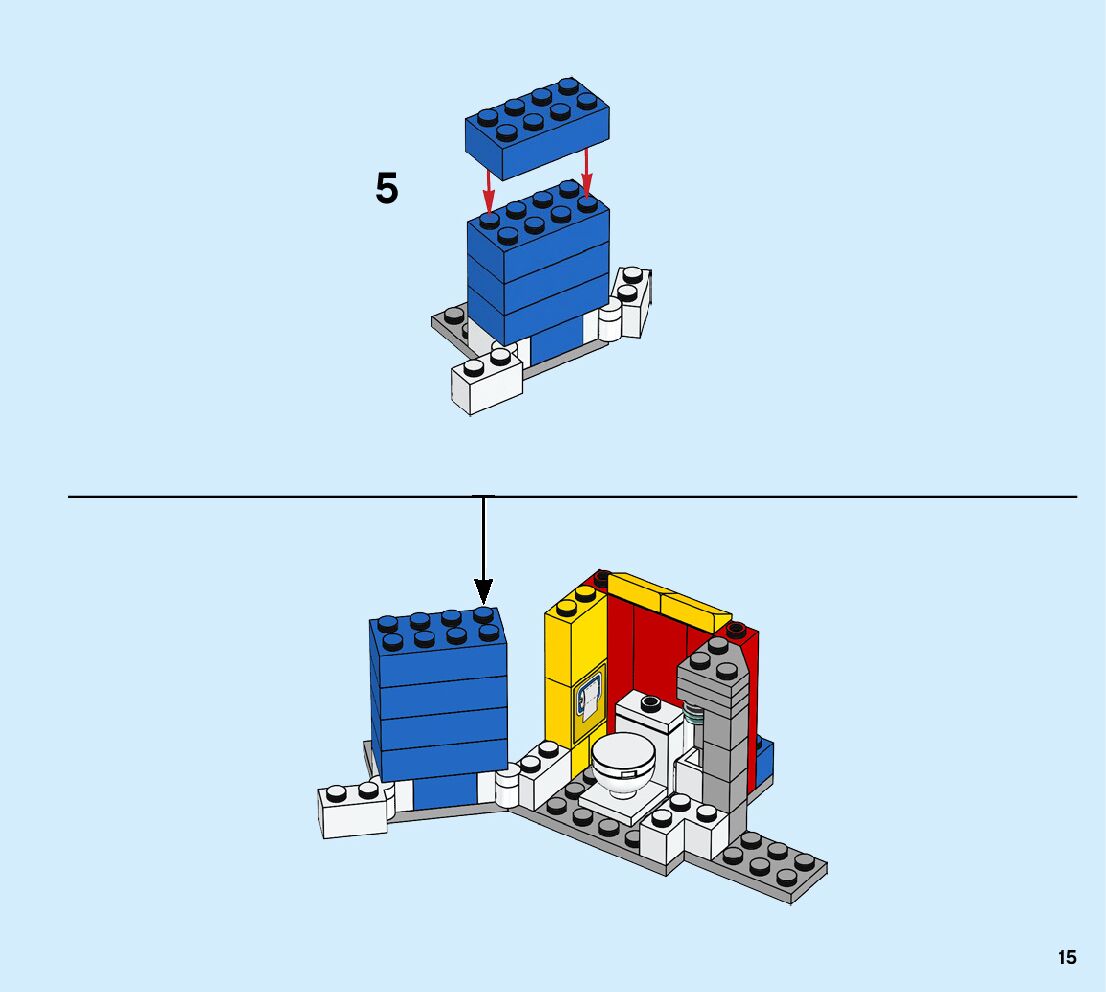 5

15