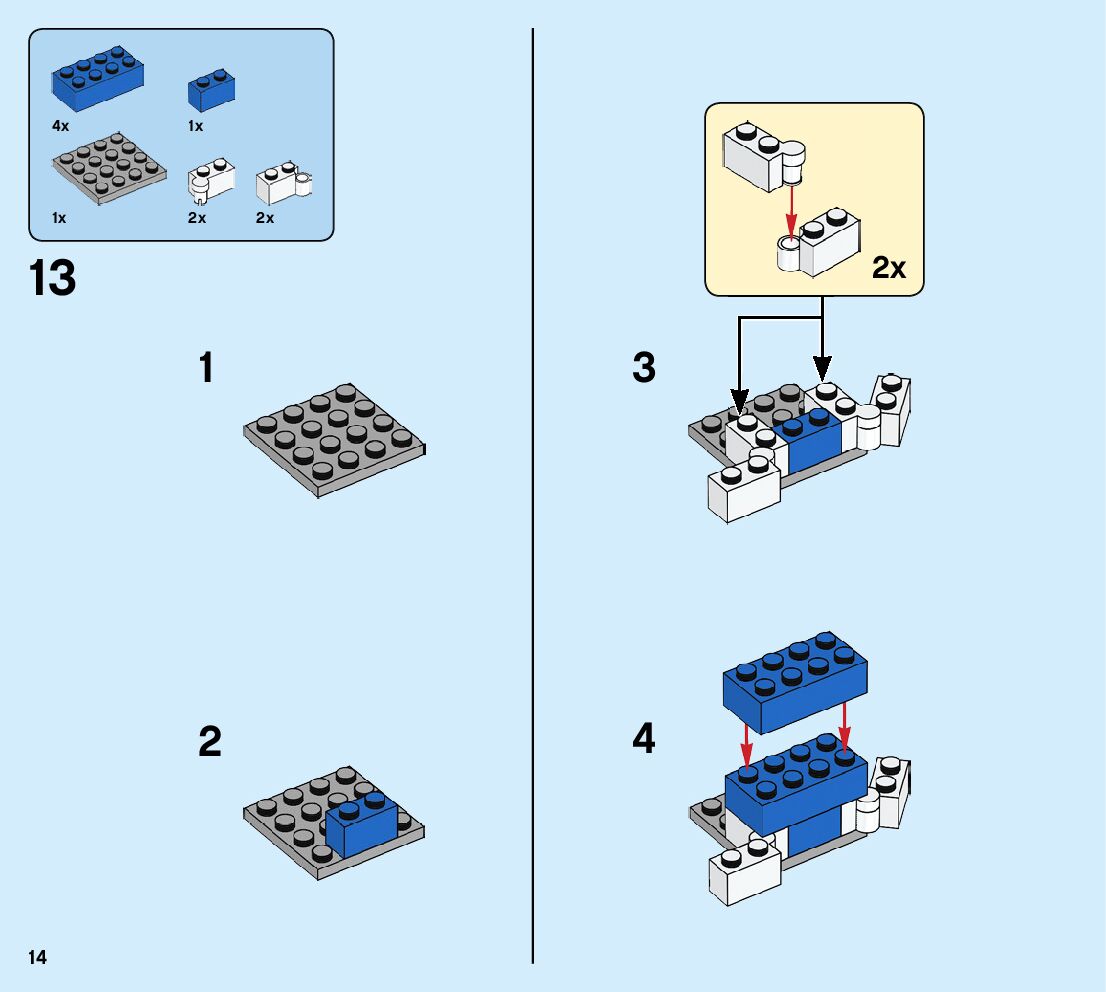 4x
1x
1x
2x
2x

13

1

2

2x

3

4

14