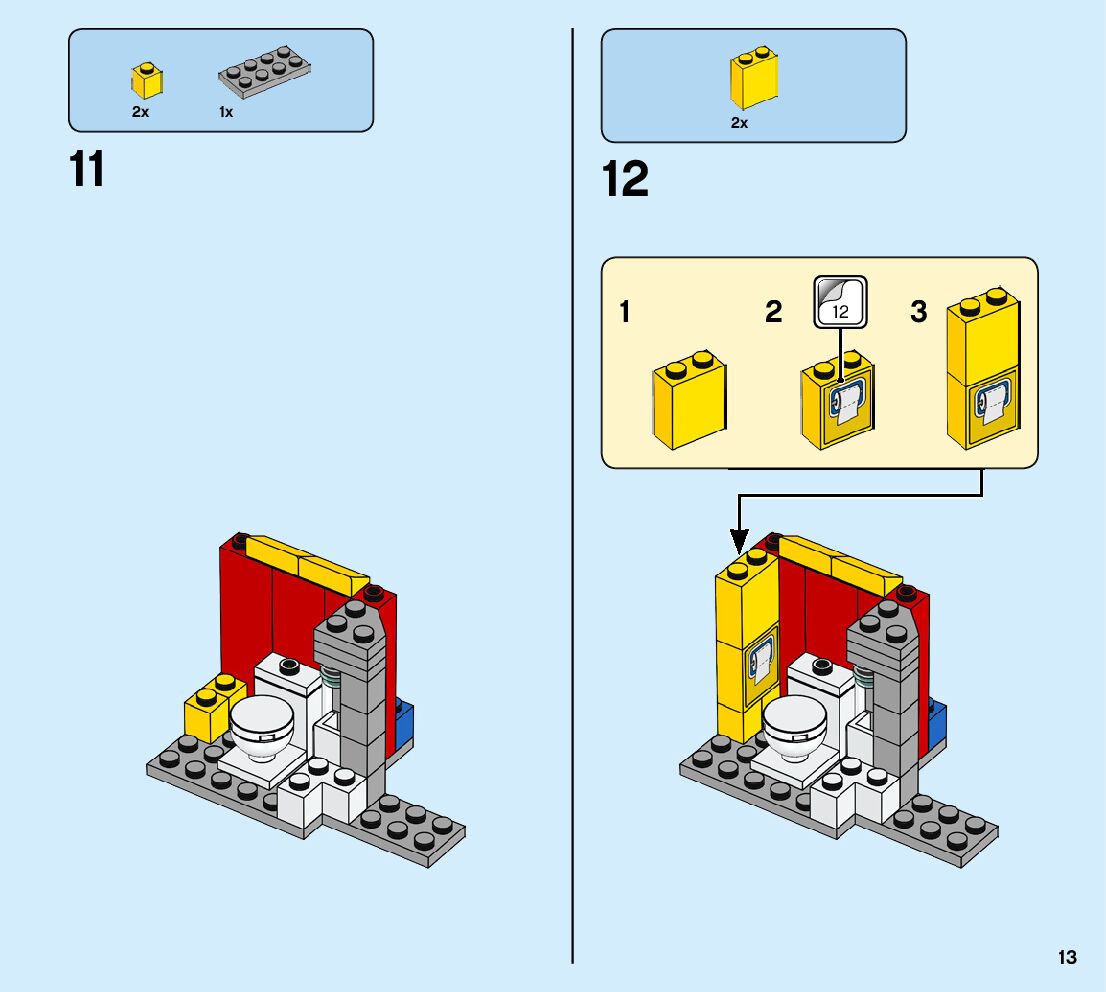 2x 1x

11

2x

12

1 2 12 3

13