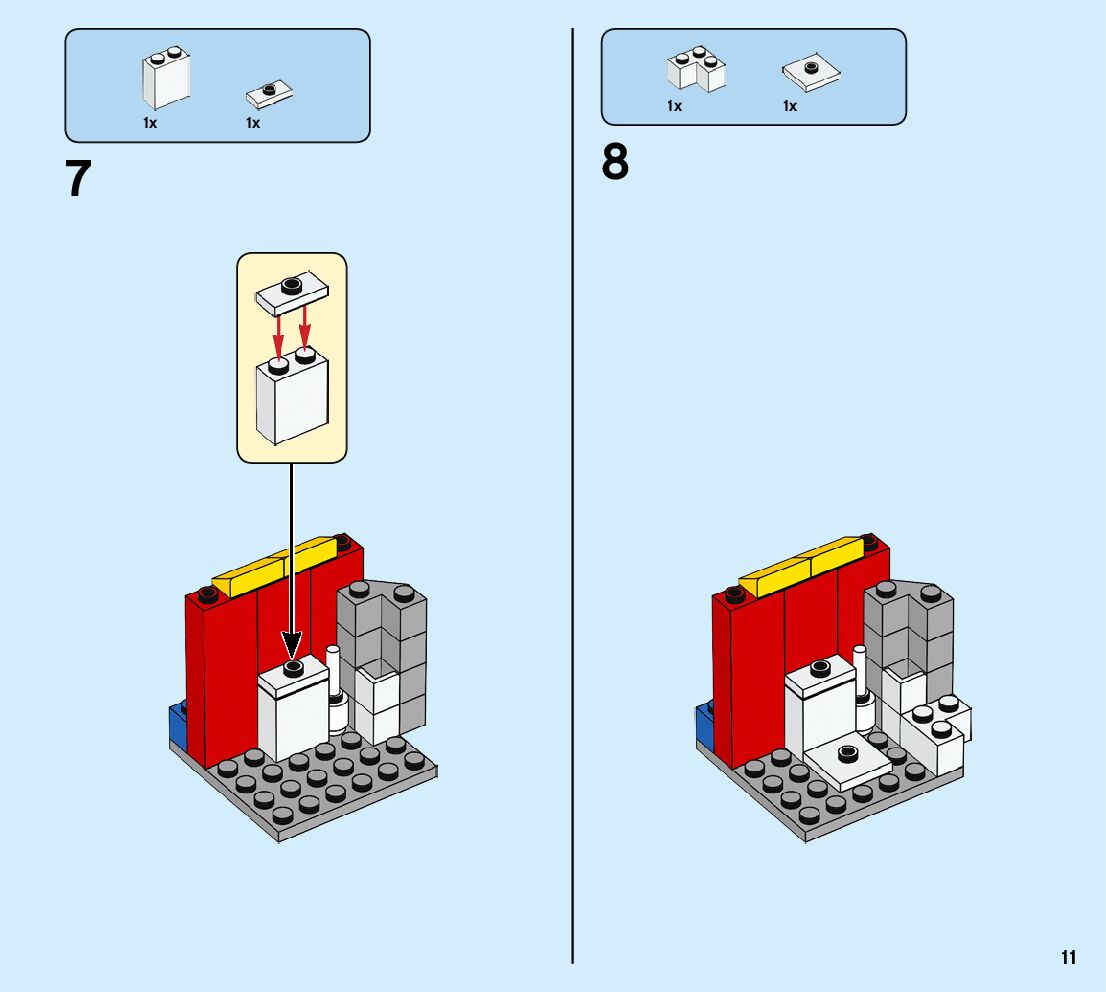 1x
1x

7

1x
1x

8

11