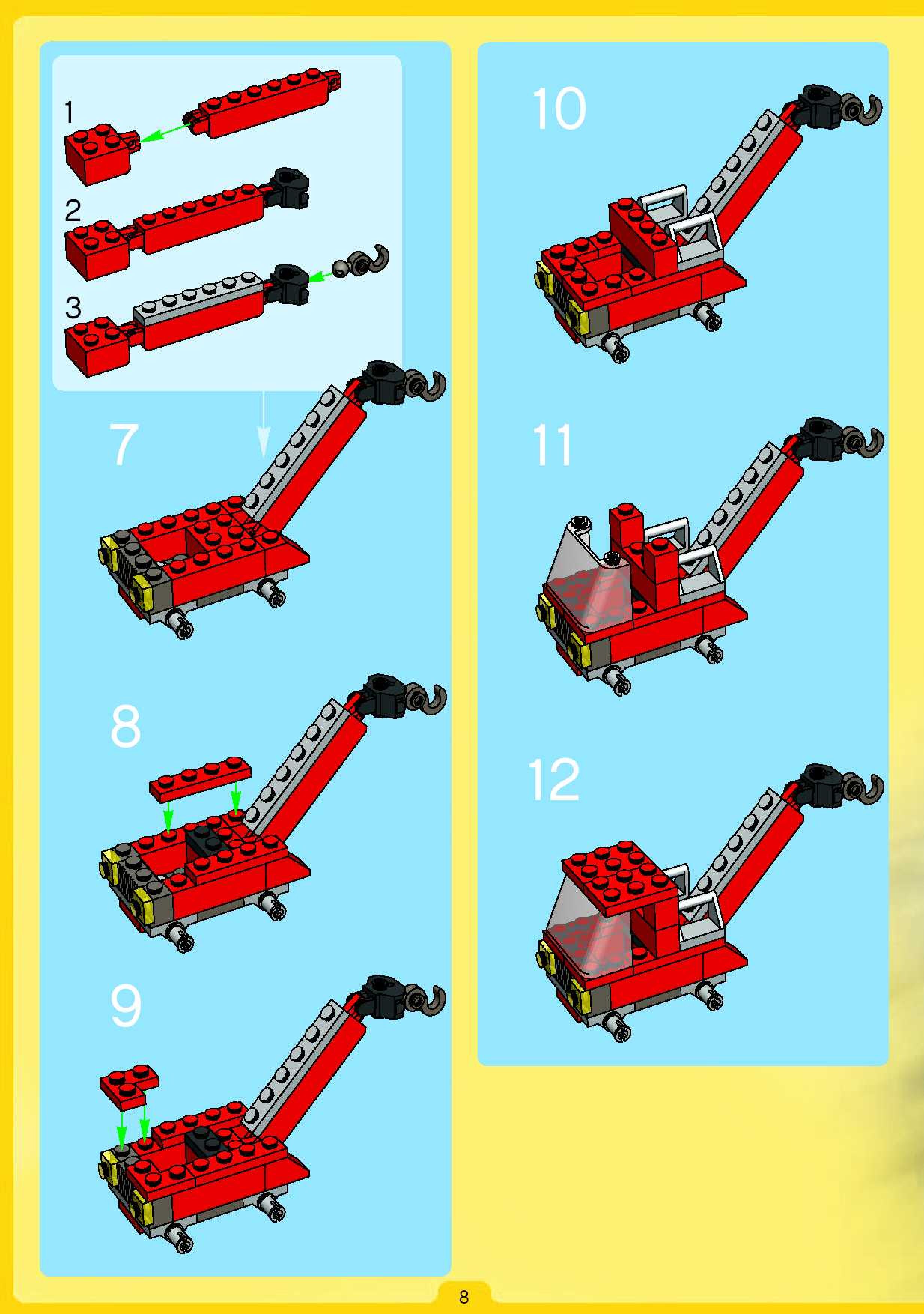 1

2

3

7

8

9

10

11

12

8