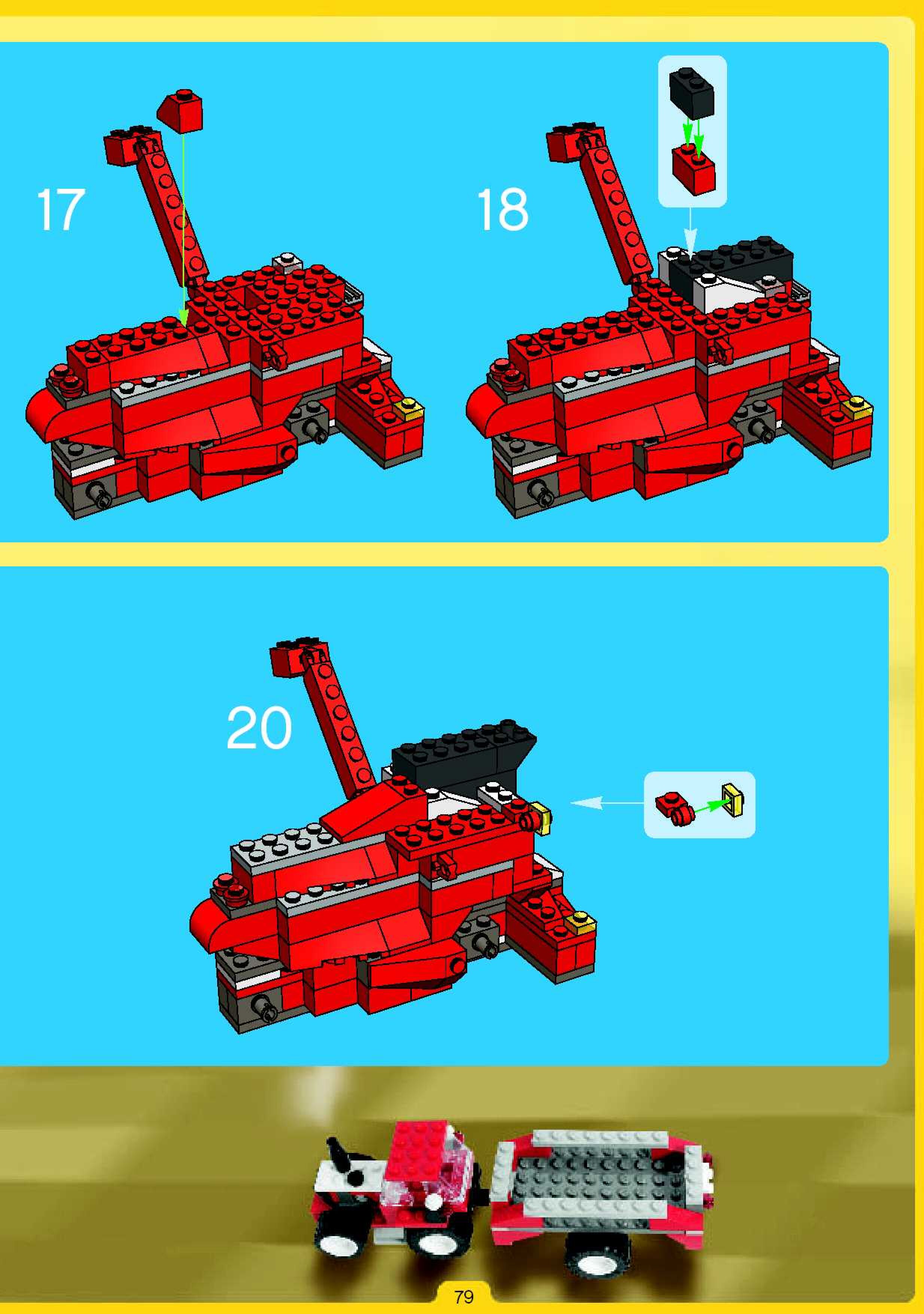 17

18

20

79