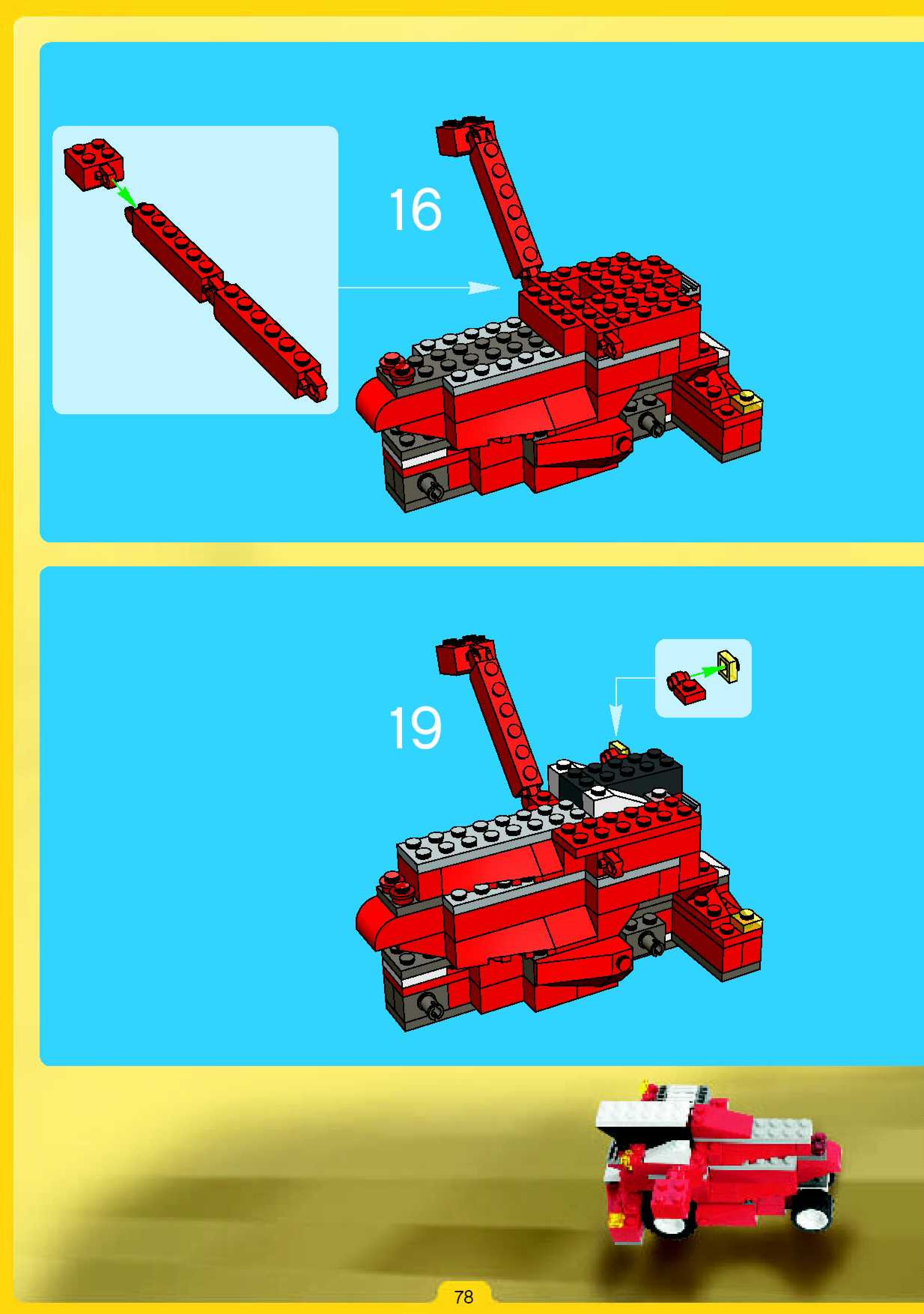 16

19

78