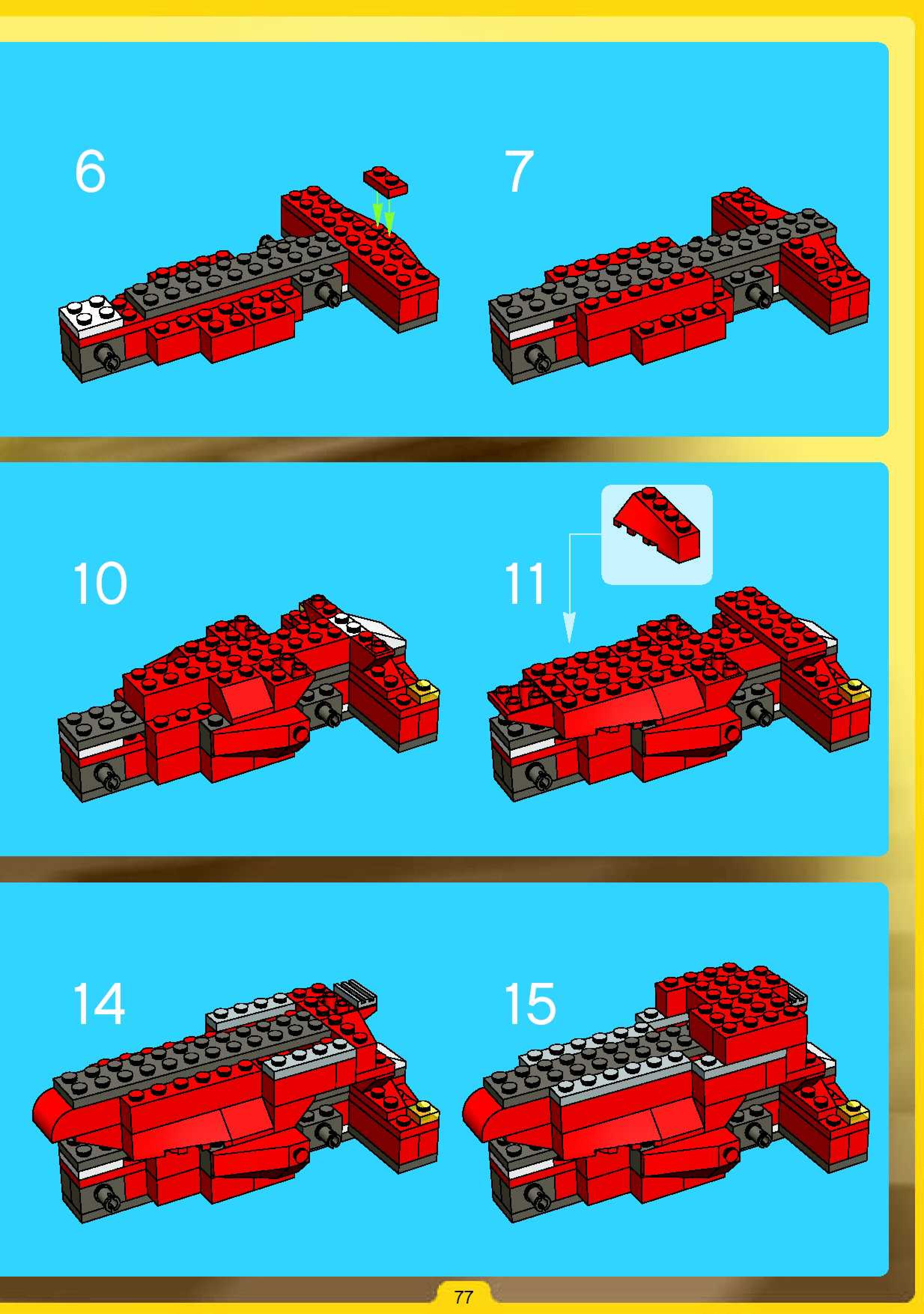 6

7

10

11

14

15

77