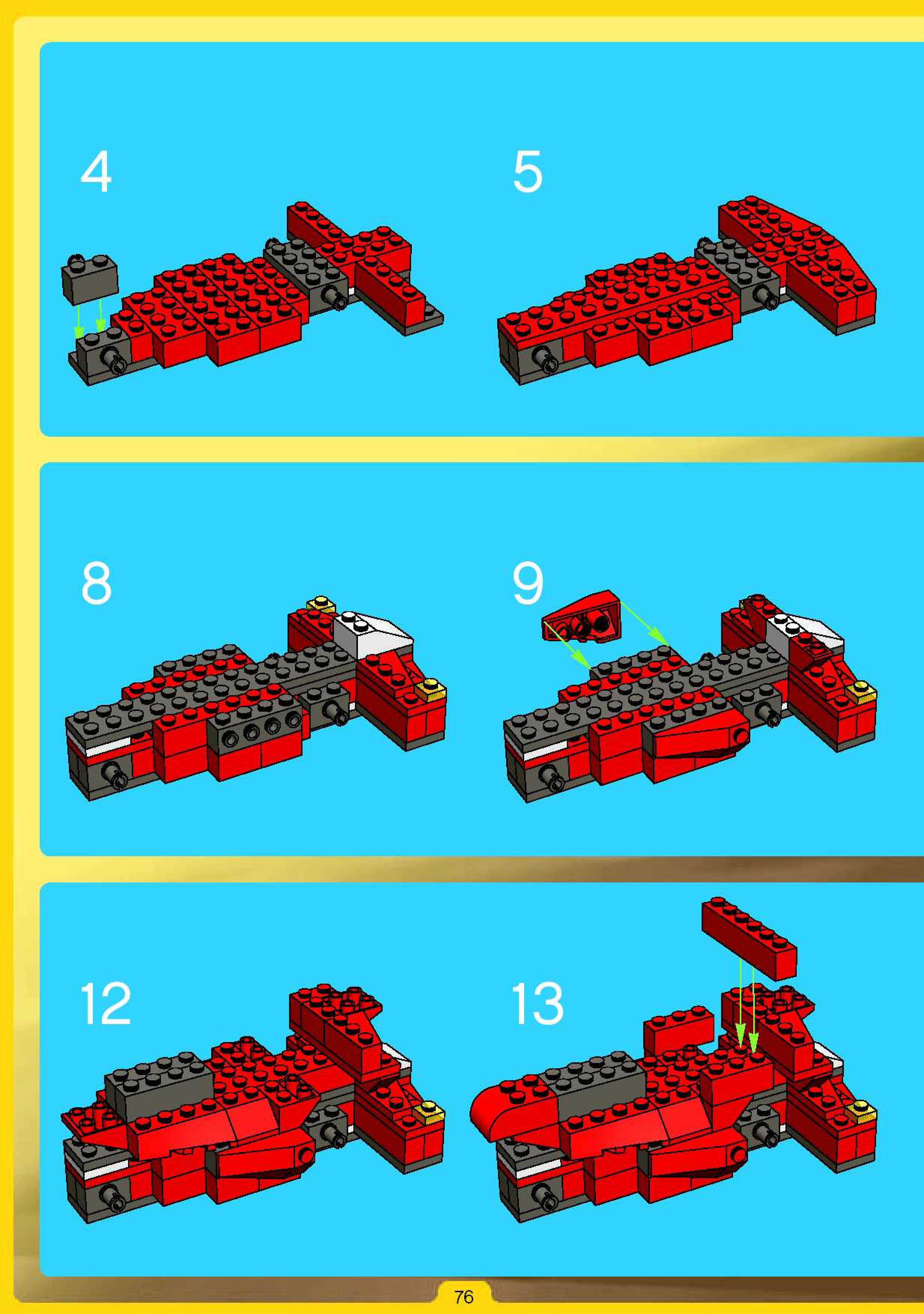 4

5

8

9

12

13

76