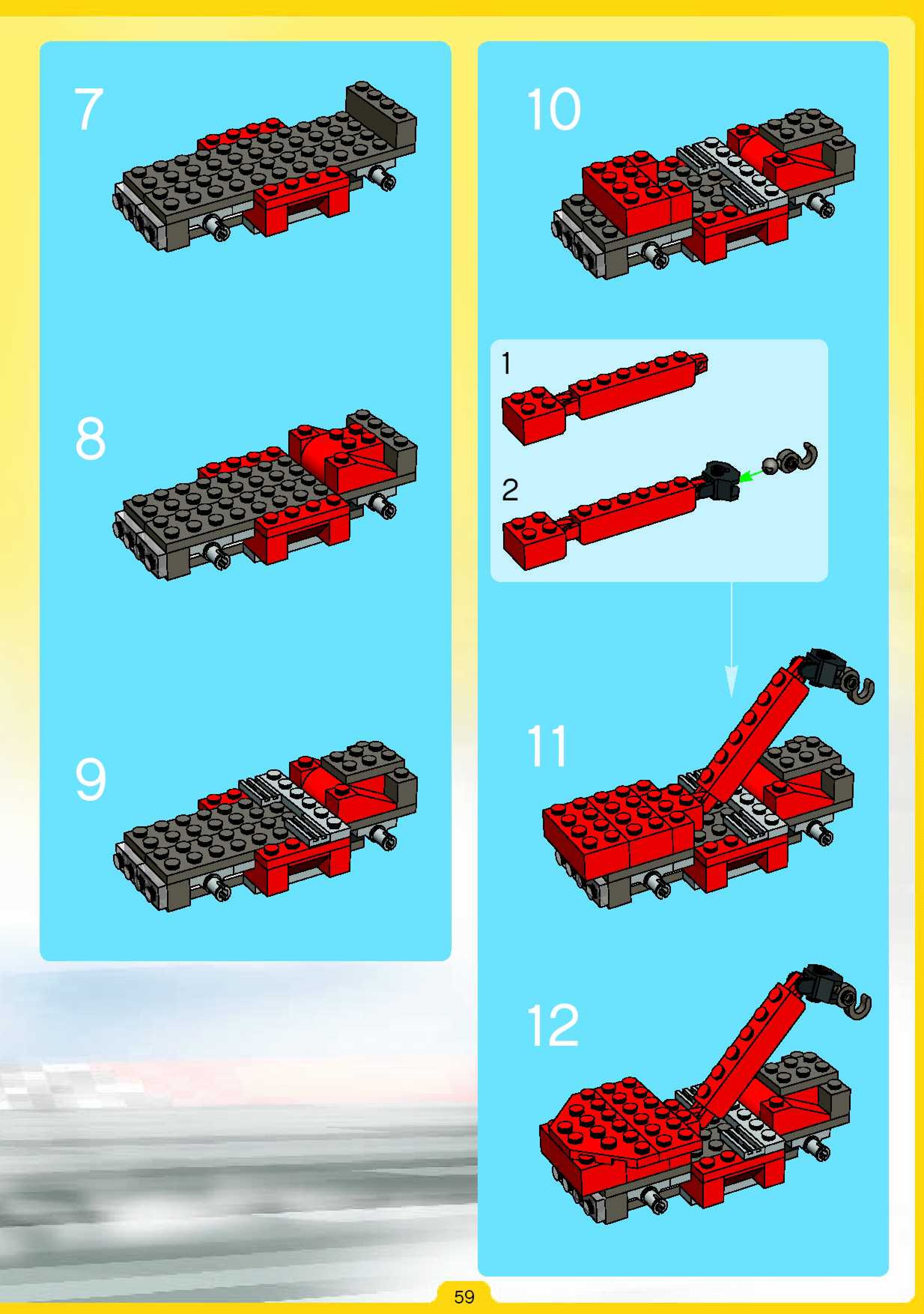 7

8

9

10

1

2

11

12

59