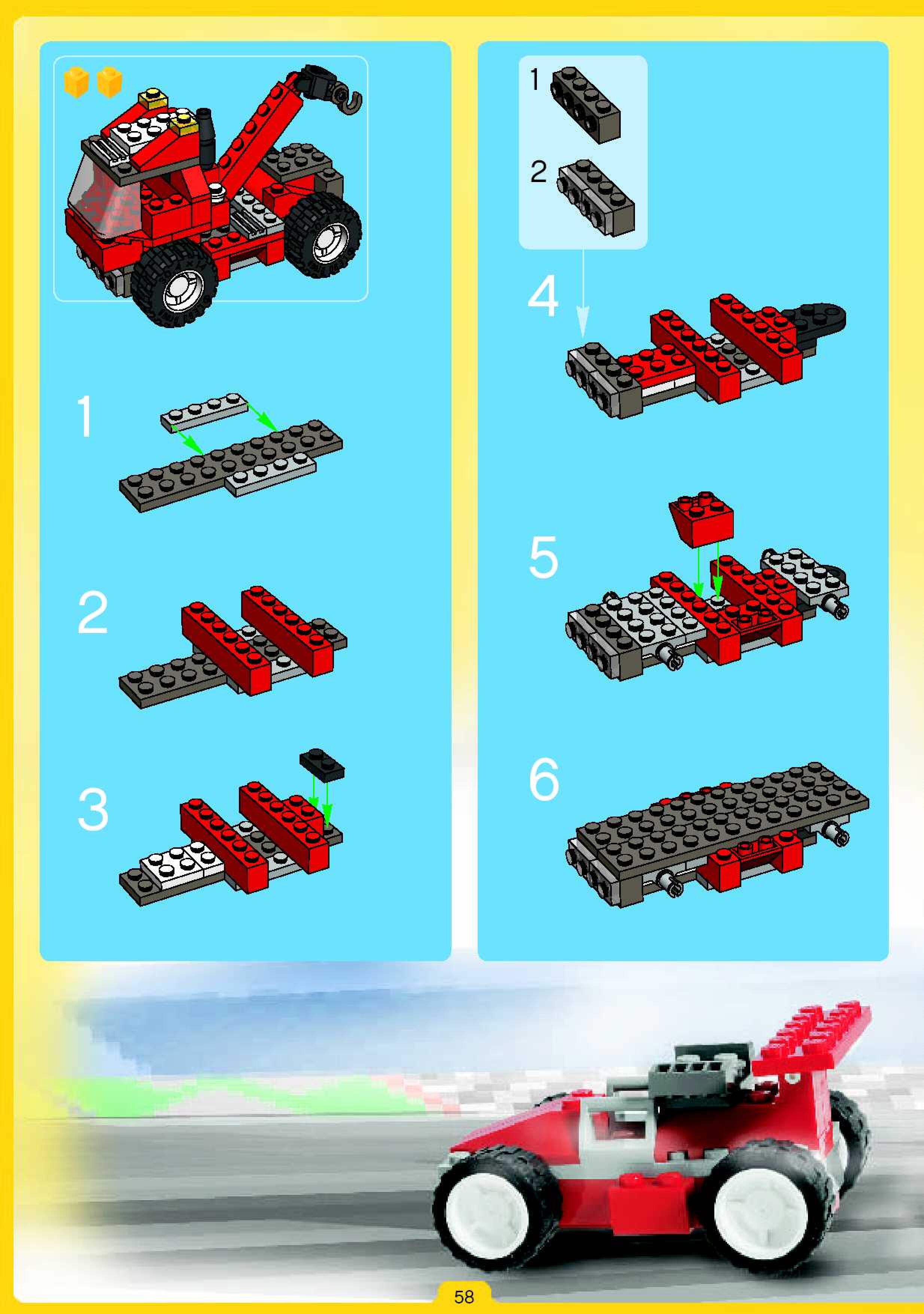 1

2

3

1

2

4

5

6

58