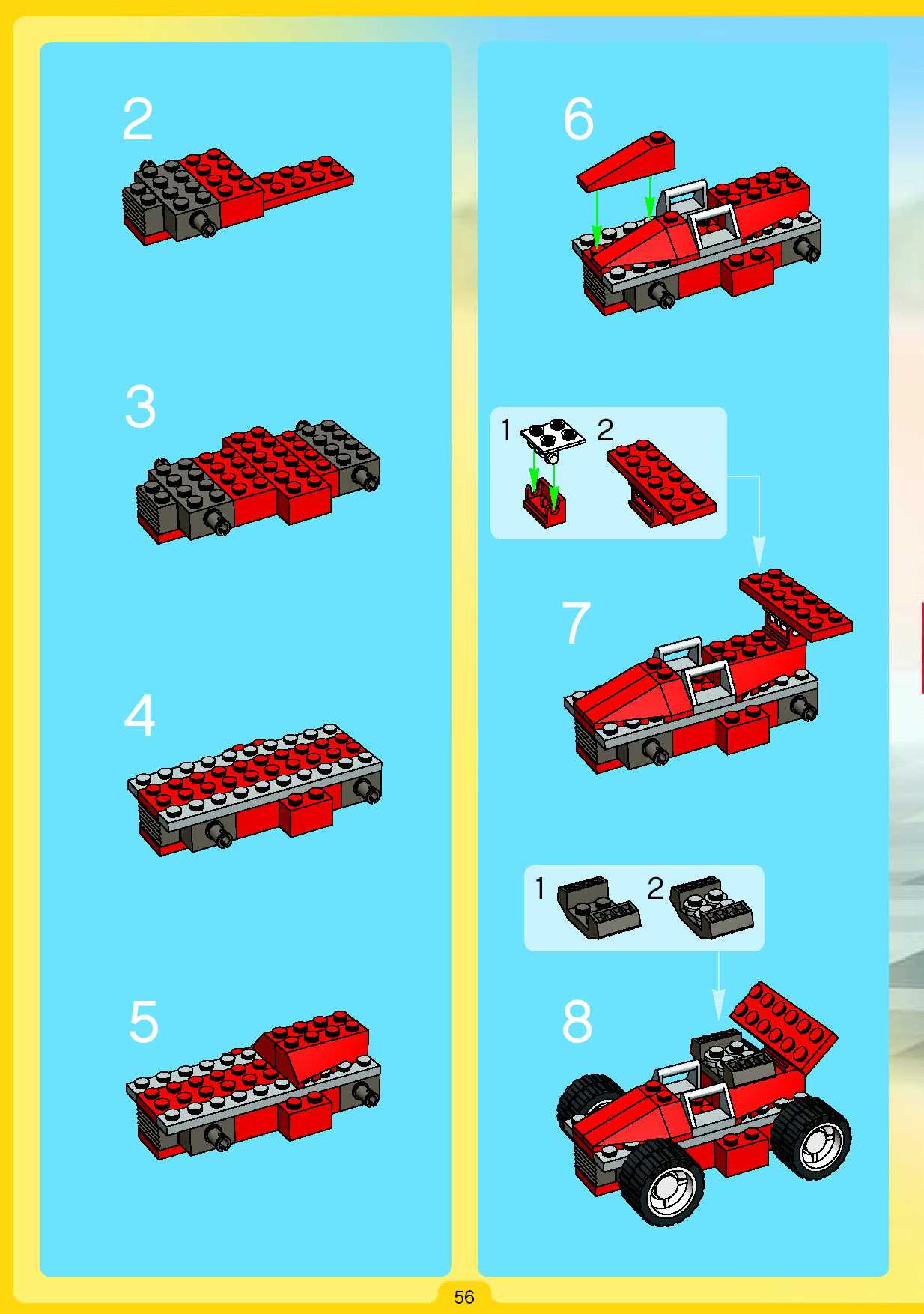 2

3

4

5

6

1 2

7

1 2

8

56