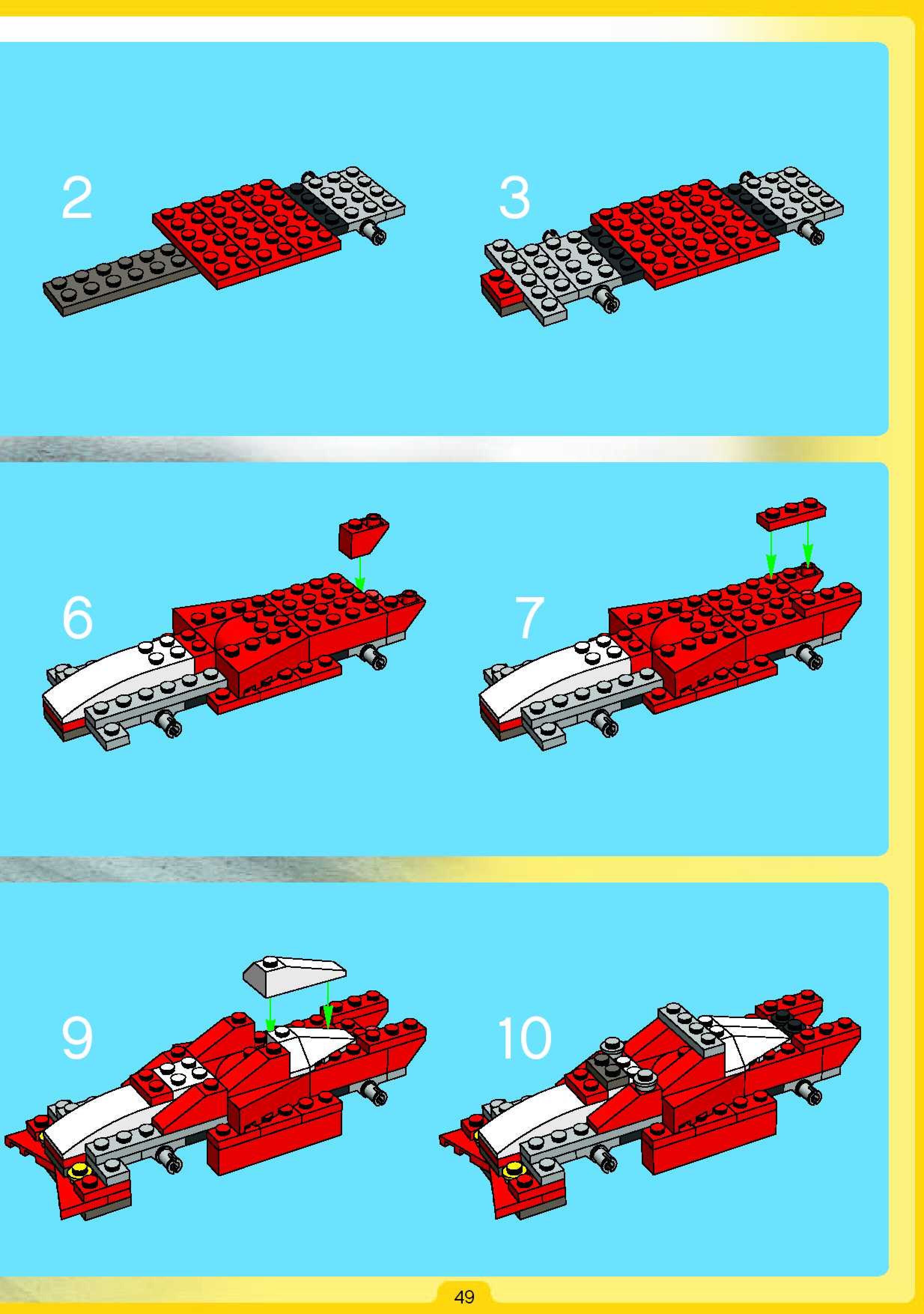 2

3

6

7

9

10

49