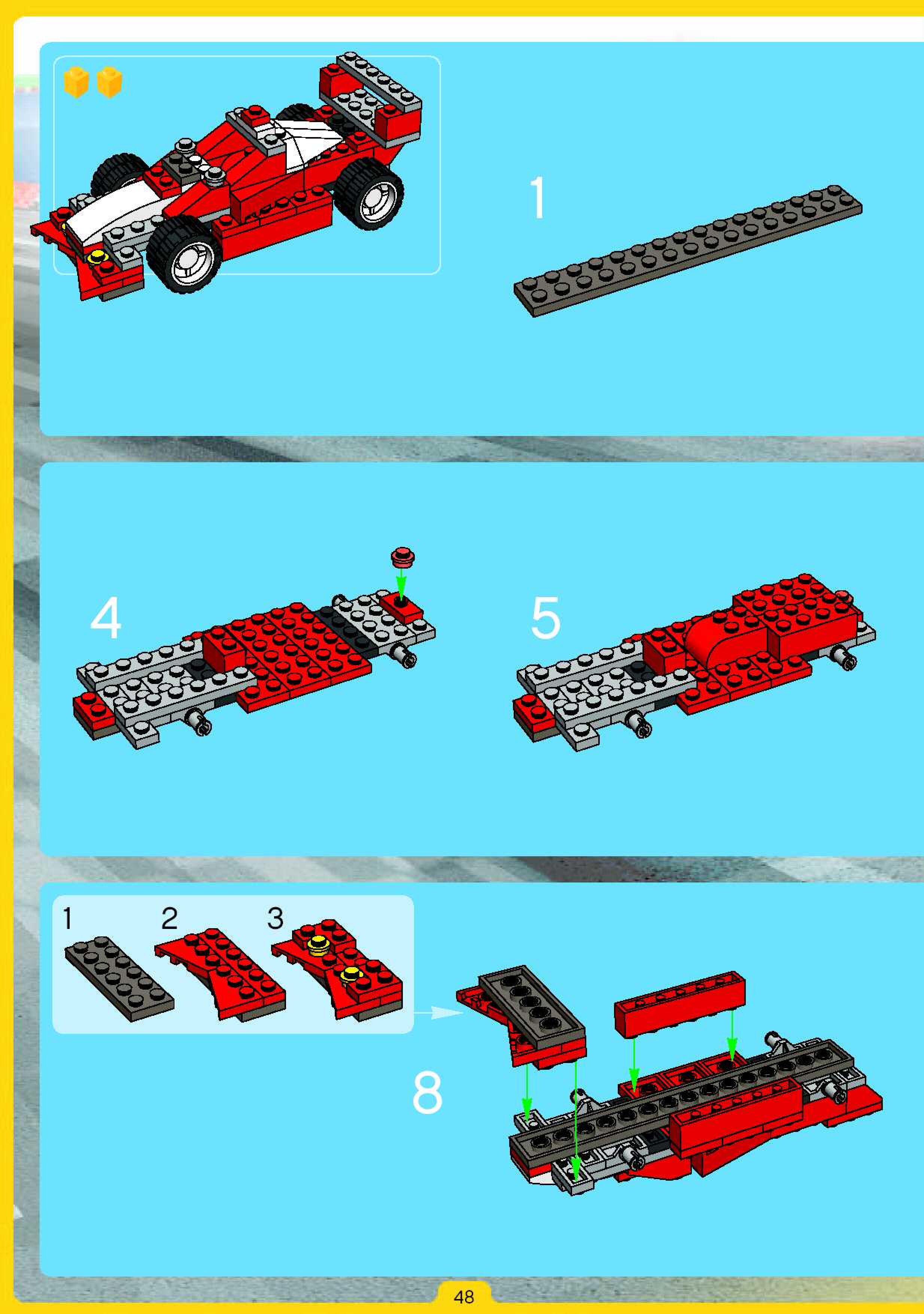 1

4

5

1 2 3

8

48