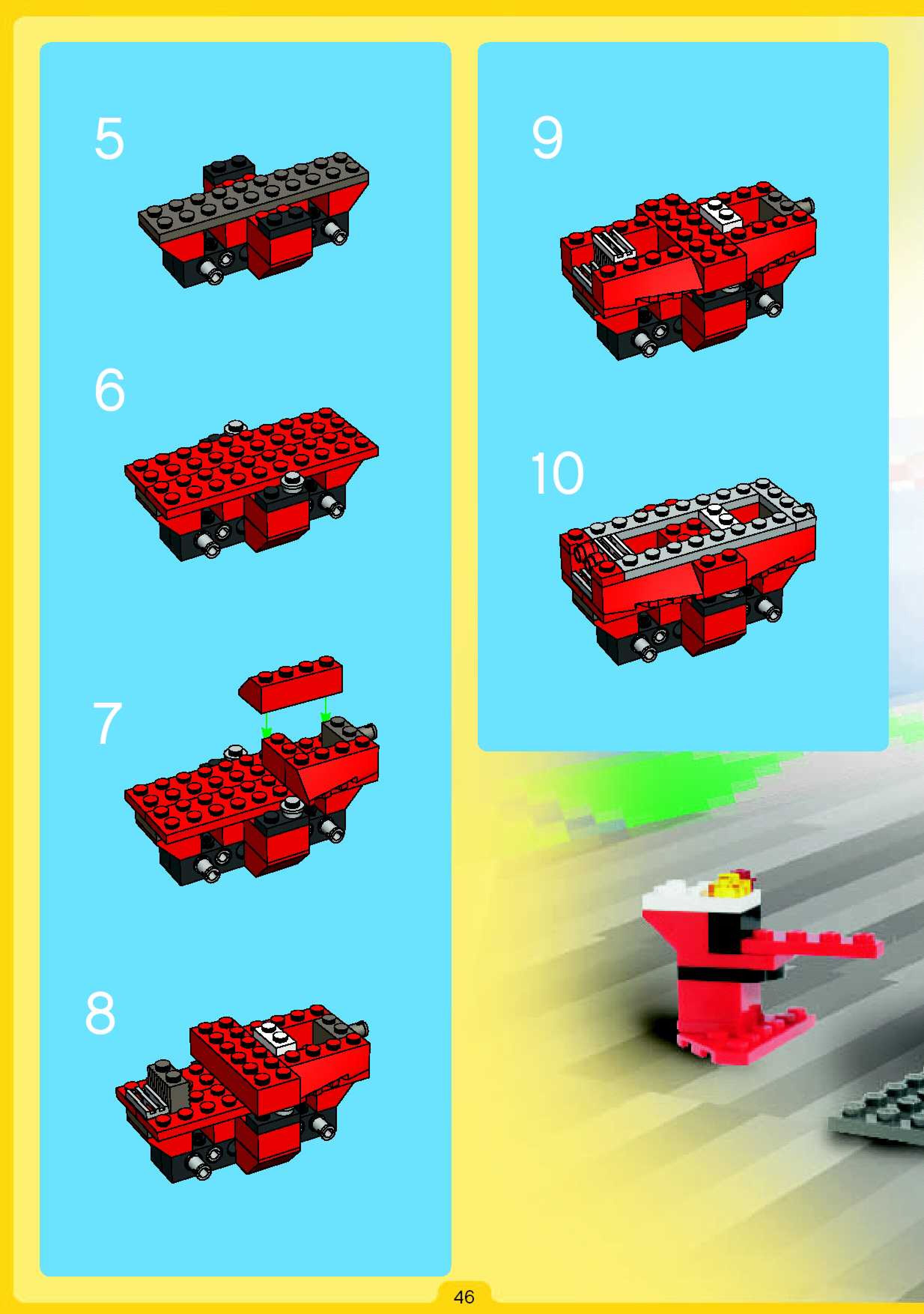 5

6

7

8

9

10

46