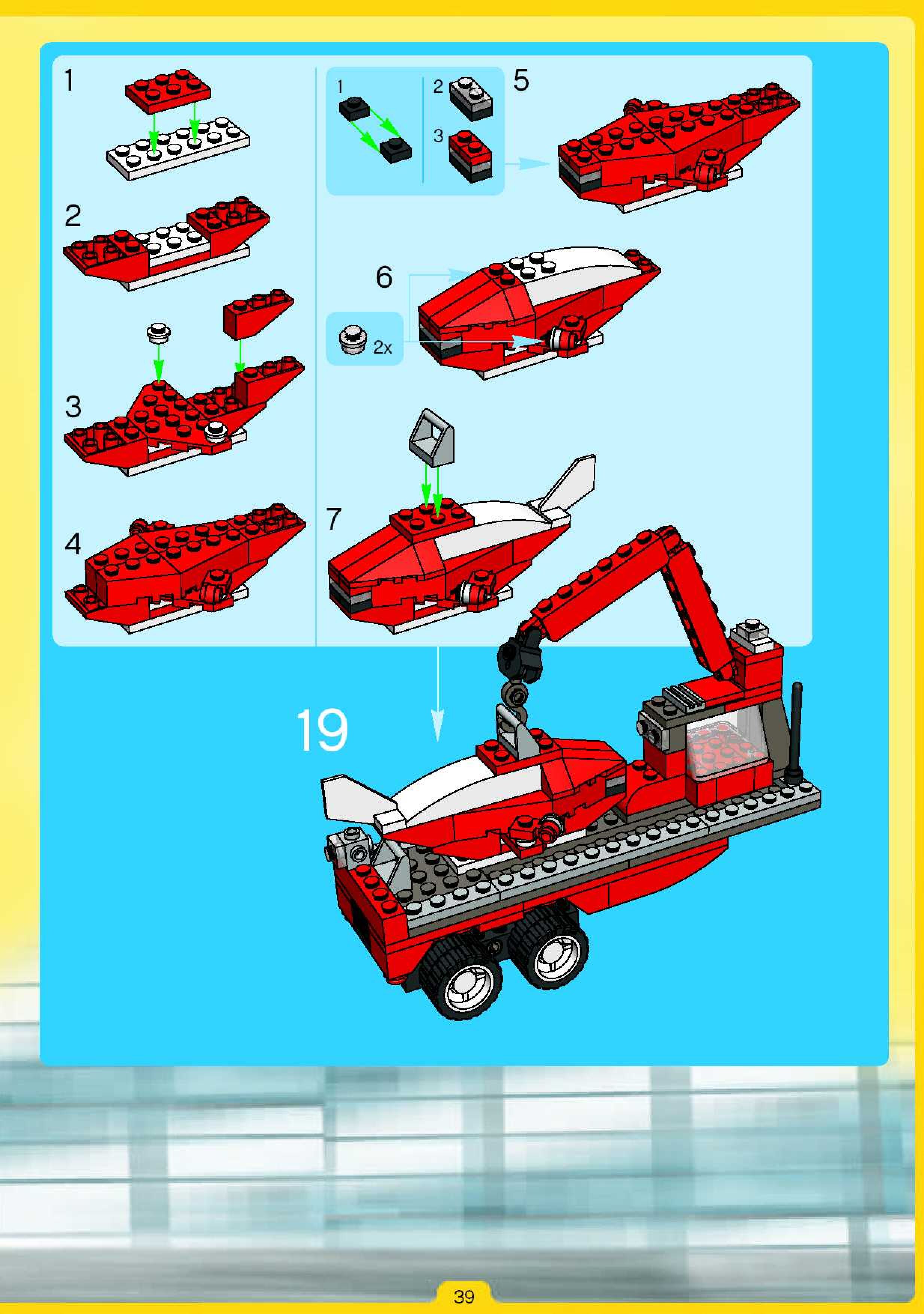 1

2

3

4

1

2

3

5

6

2x

7

19

39