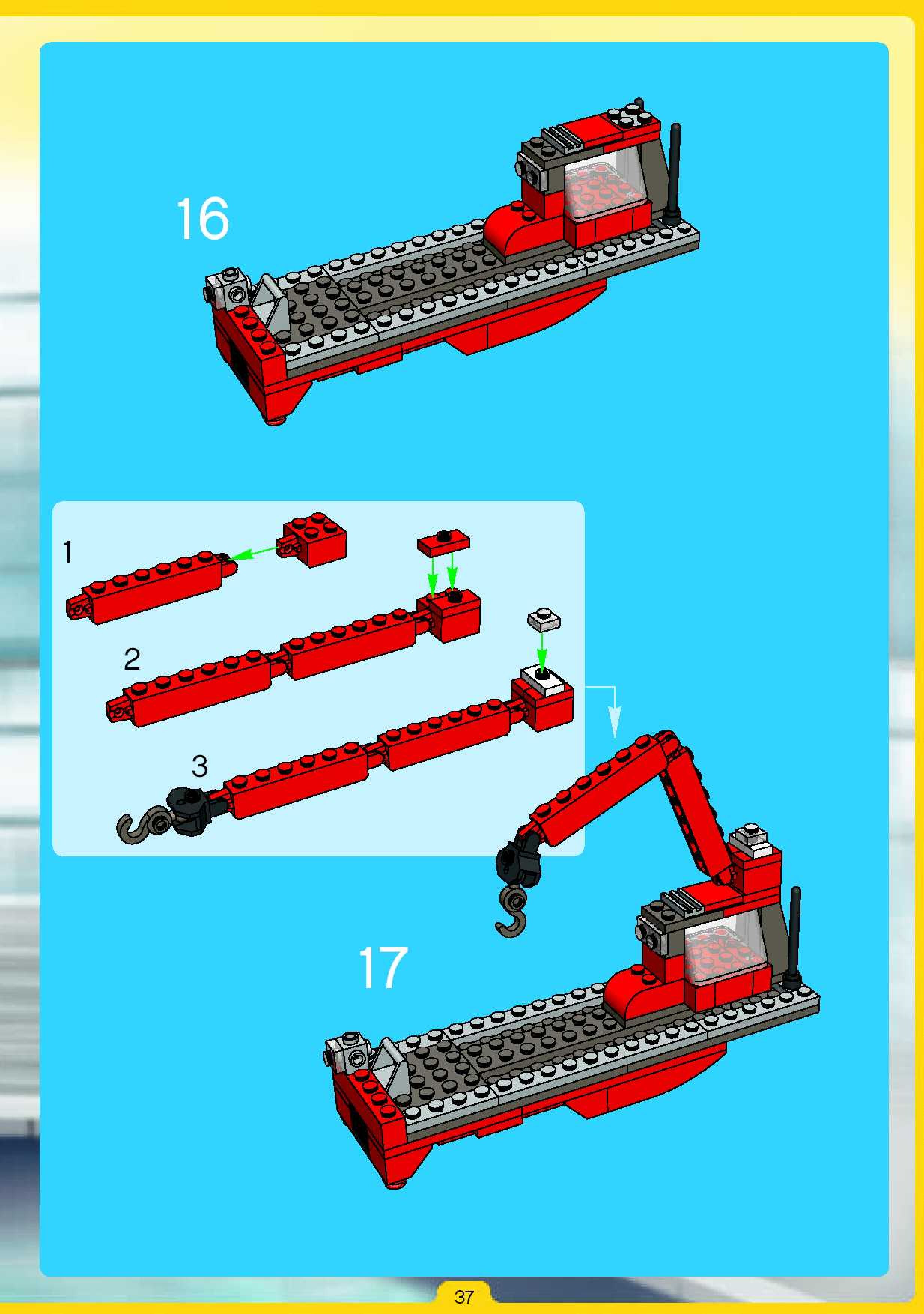 16

1

2

3

17

37