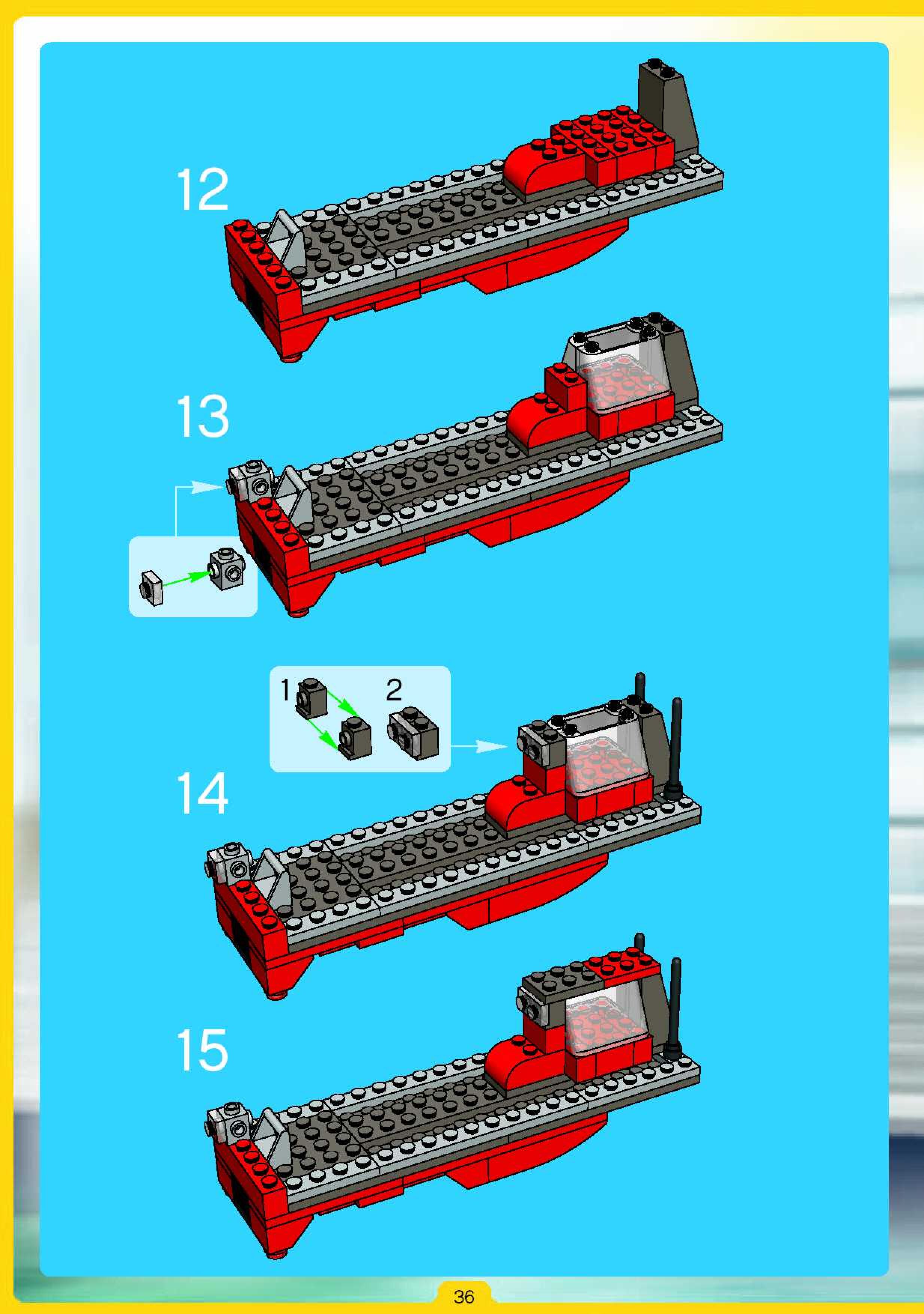 12

13

1

2

14

15

36