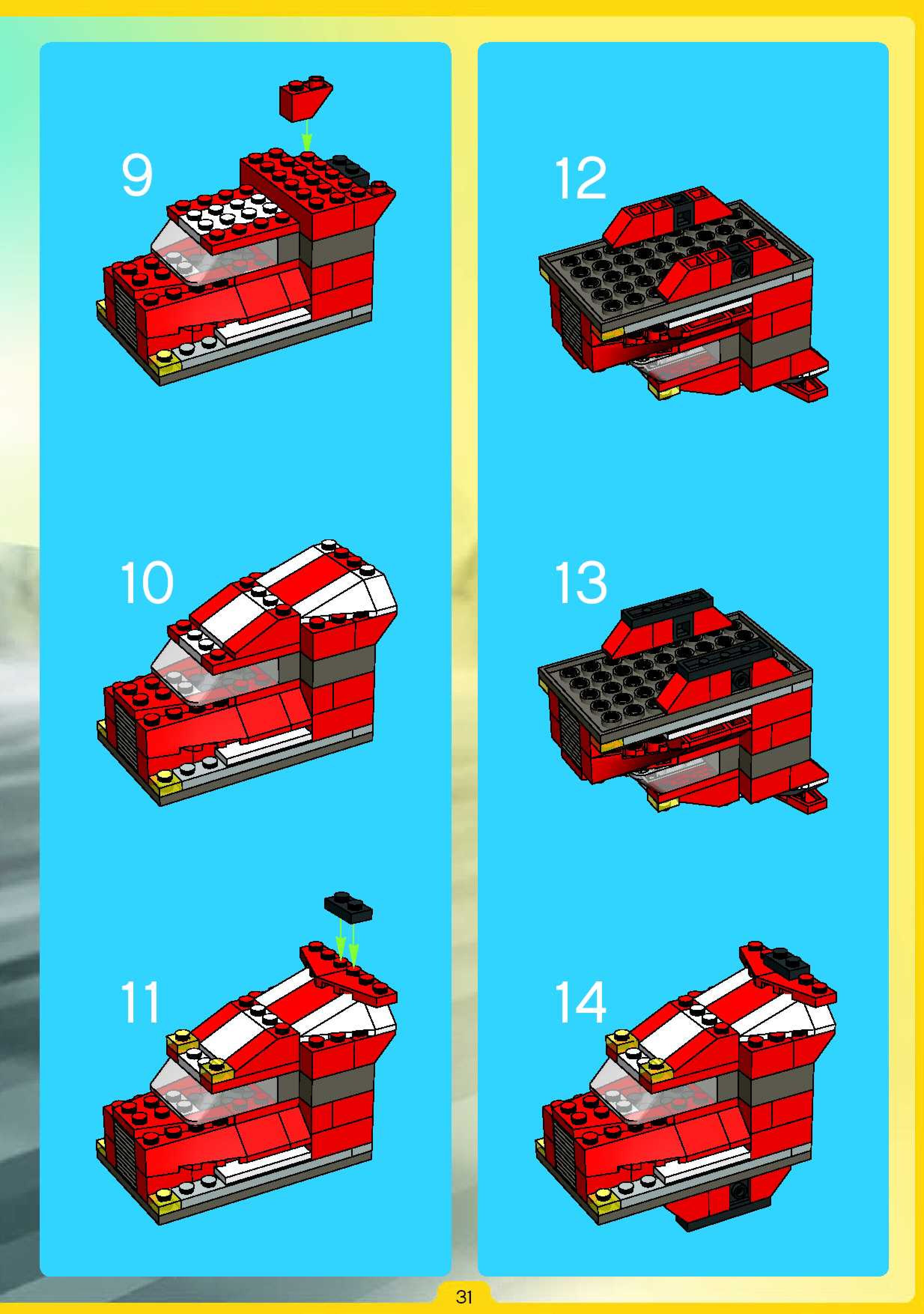 9

10

11

12

13

14

31